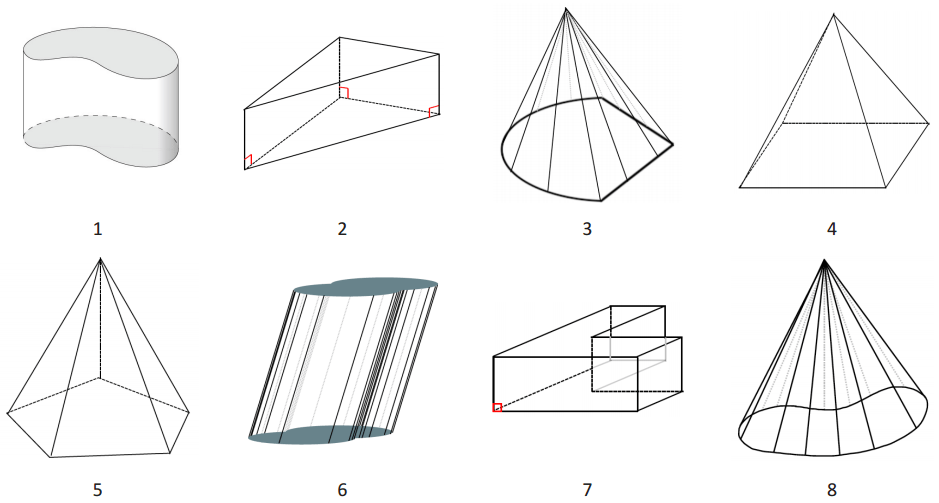 1 2 3 4

5 6 7 8