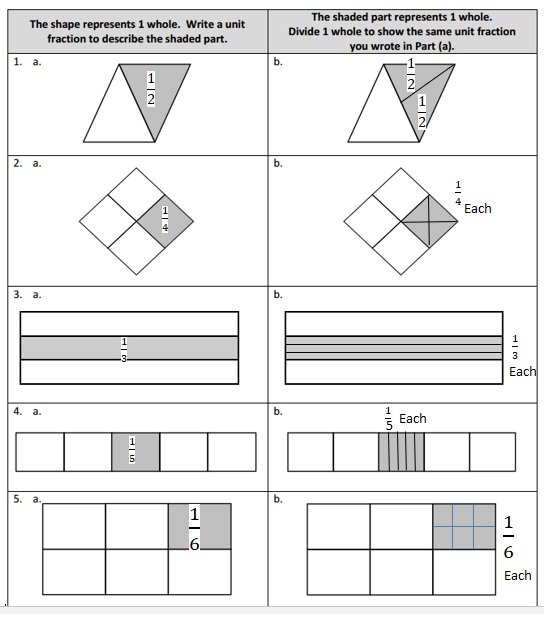 | The shape represents 1 whole. Write a unit fraction to describe the shaded part. | The shaded part represents 1 whole. Divide 1 whole to show the same unit fraction you wrote in Part (a). |
|---|---|
| 1. a. $\frac{1}{2}$ | b. $\frac{1}{2}$ $\frac{1}{2}$ |
| 2. a. $\frac{1}{4}$ | b. $\frac{1}{4}$ Each |
| 3. a. $\frac{1}{3}$ | b. $\frac{1}{3}$ Each |
| 4. a. $\frac{1}{5}$ | b. $\frac{1}{5}$ Each |
| 5. a. $\frac{1}{6}$ | b. $\frac{1}{6}$ Each |