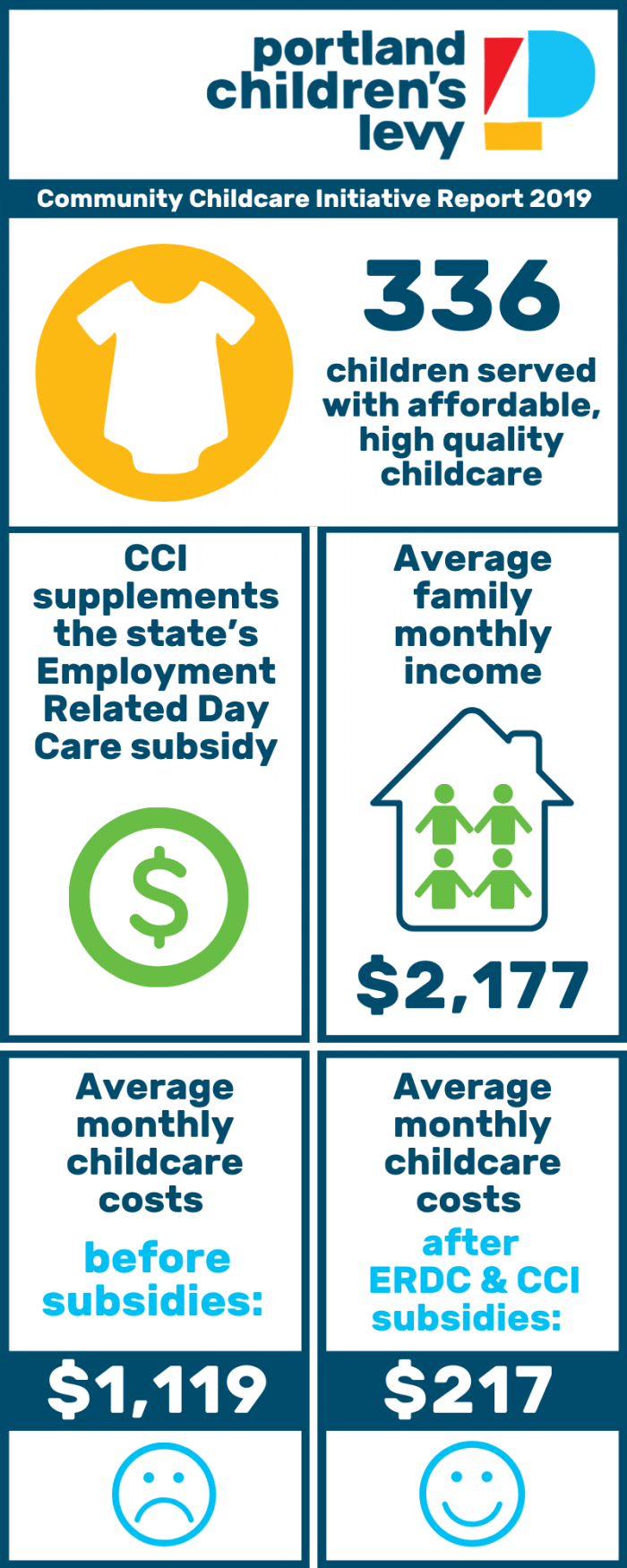 portland children's levy

Community Childcare Initiative Report 2019

336

children served with affordable, high quality childcare

CCI supplements the state's Employment Related Day Care subsidy

$

Average family monthly income

$2,177

Average monthly childcare costs before subsidies:

$1,119

Average monthly childcare costs after ERDC & CCI subsidies:

$217