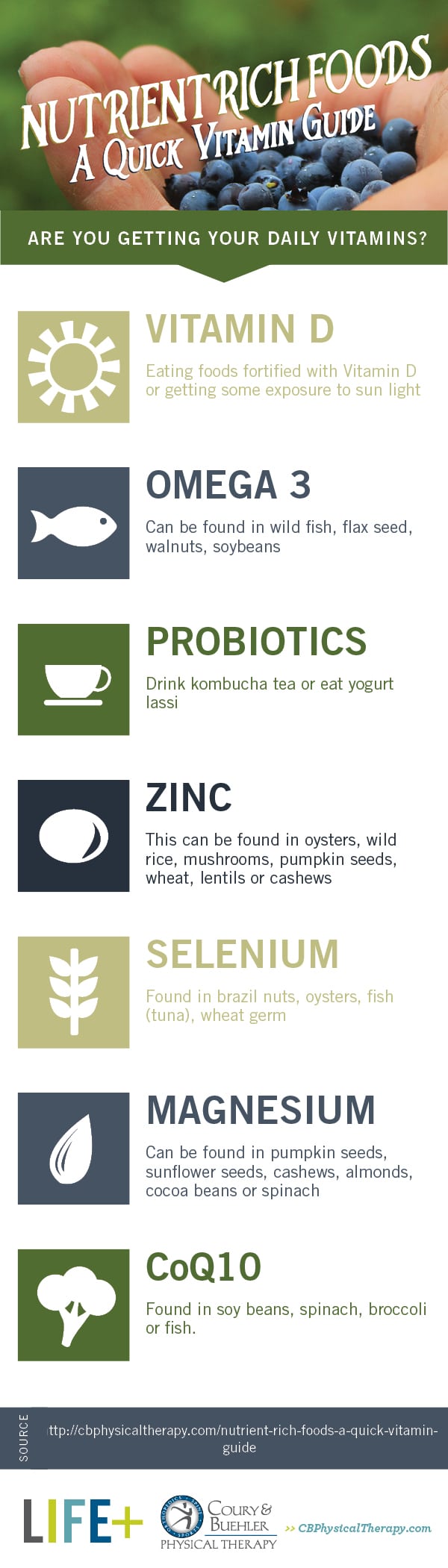 NUTRIENT RICH FOODS
A QUICK VITAMIN GUIDE

ARE YOU GETTING YOUR DAILY VITAMINS?

VITAMIN D

Eating foods fortified with Vitamin D or getting some exposure to sun light

OMEGA 3

Can be found in wild fish, flax seed, walnuts, soybeans

PROBIOTICS

Drink kombucha tea or eat yogurt lassi

ZINC

This can be found in oysters, wild rice, mushrooms, pumpkin seeds, wheat, lentils or cashews

SELENIUM

Found in brazil nuts, oysters, fish (tuna), wheat germ

MAGNESIUM

Can be found in pumpkin seeds, sunflower seeds, cashews, almonds, cocoa beans or spinach

CoQ10

Found in soy beans, spinach, broccoli or fish.

SOURCE ttp://cbphysicaltherapy.com/nutrient-rich-foods-a-quick-vitamin-guide

LIFE+

COURY & BUEHLER PHYSICAL THERAPY

>> CBPhysicalTherapy.com