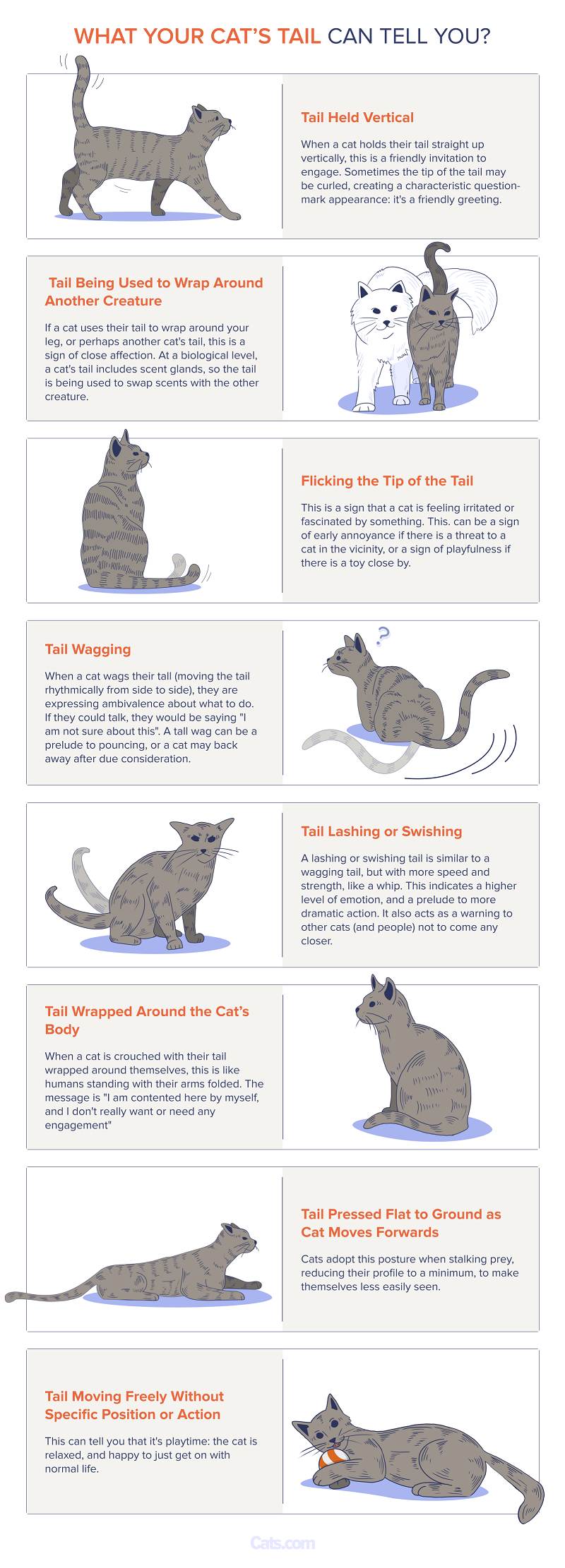 WHAT YOUR CAT'S TAIL CAN TELL YOU?

Tail Held Vertical

When a cat holds their tail straight up vertically, this is a friendly invitation to engage. Sometimes the tip of the tail may be curled, creating a characteristic question-mark appearance: it's a friendly greeting.

Tail Being Used to Wrap Around Another Creature

If a cat uses their tail to wrap around your leg, or perhaps another cat's tail, this is a sign of close affection. At a biological level, a cat's tail includes scent glands, so the tail is being used to swap scents with the other creature.

Flicking the Tip of the Tail

This is a sign that a cat is feeling irritated or fascinated by something. This. can be a sign of early annoyance if there is a threat to a cat in the vicinity, or a sign of playfulness if there is a toy close by.

Tail Wagging

When a cat wags their tall (moving the tail rhythmically from side to side), they are expressing ambivalence about what to do. If they could talk, they would be saying "I am not sure about this". A tall wag can be a prelude to pouncing, or a cat may back away after due consideration.

?

Tail Lashing or Swishing

A lashing or swishing tail is similar to a wagging tail, but with more speed and strength, like a whip. This indicates a higher level of emotion, and a prelude to more dramatic action. It also acts as a warning to other cats (and people) not to come any closer.

Tail Wrapped Around the Cat's Body

When a cat is crouched with their tail wrapped around themselves, this is like humans standing with their arms folded. The message is "I am contented here by myself, and I don't really want or need any engagement"

Tail Pressed Flat to Ground as Cat Moves Forwards

Cats adopt this posture when stalking prey, reducing their profile to a minimum, to make themselves less easily seen.

Tail Moving Freely Without Specific Position or Action

This can tell you that it's playtime: the cat is relaxed, and happy to just get on with normal life.

Cats.com