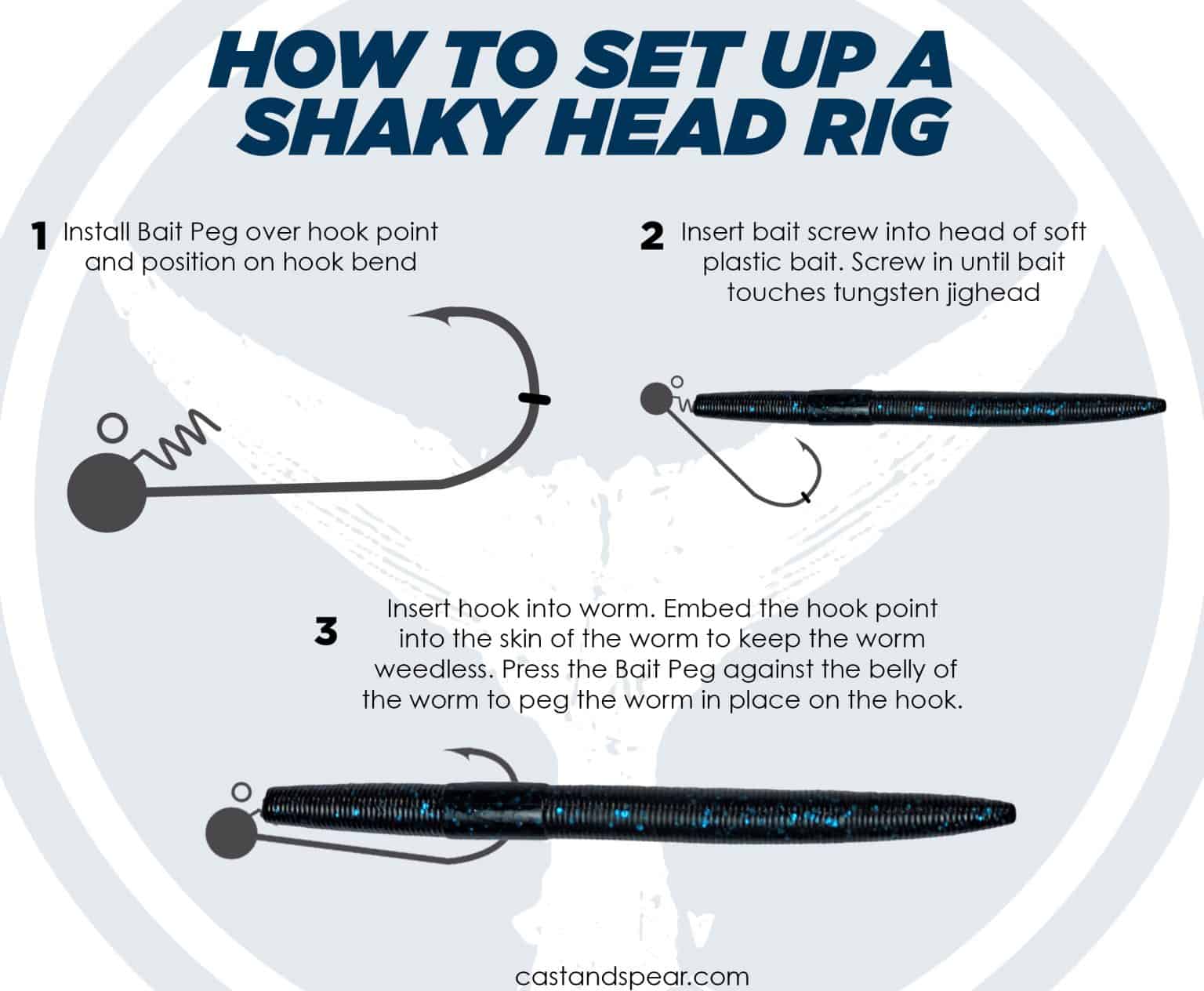 HOW TO SET UP A SHAKY HEAD RIG

1 Install Bait Peg over hook point and position on hook bend

2 Insert bait screw into head of soft plastic bait. Screw in until bait touches tungsten jighead

3 Insert hook into worm. Embed the hook point into the skin of the worm to keep the worm weedless. Press the Bait Peg against the belly of the worm to peg the worm in place on the hook.

castandspear.com