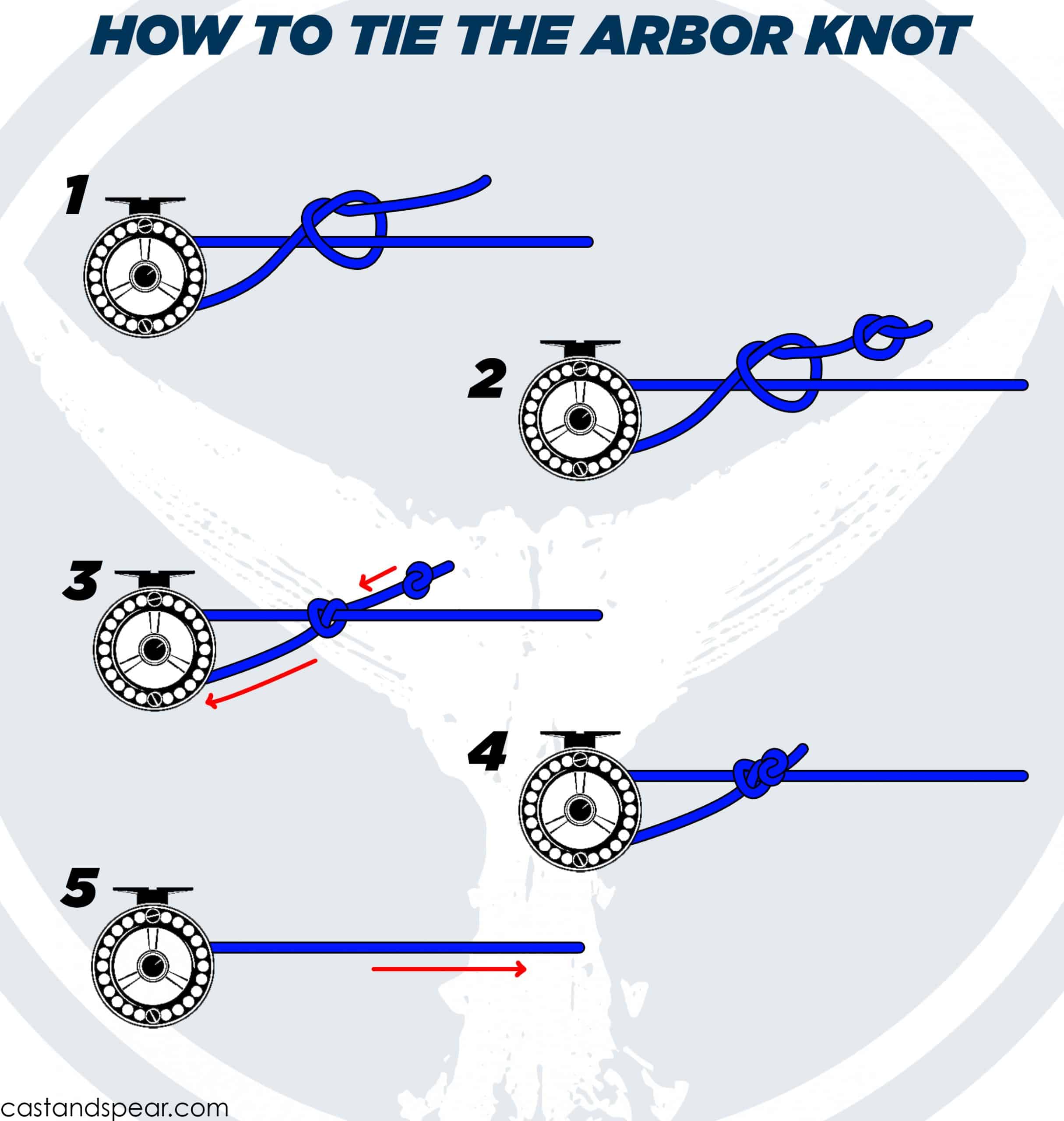 HOW TO TIE THE ARBOR KNOT

1

2

3

4

5

castandspear.com