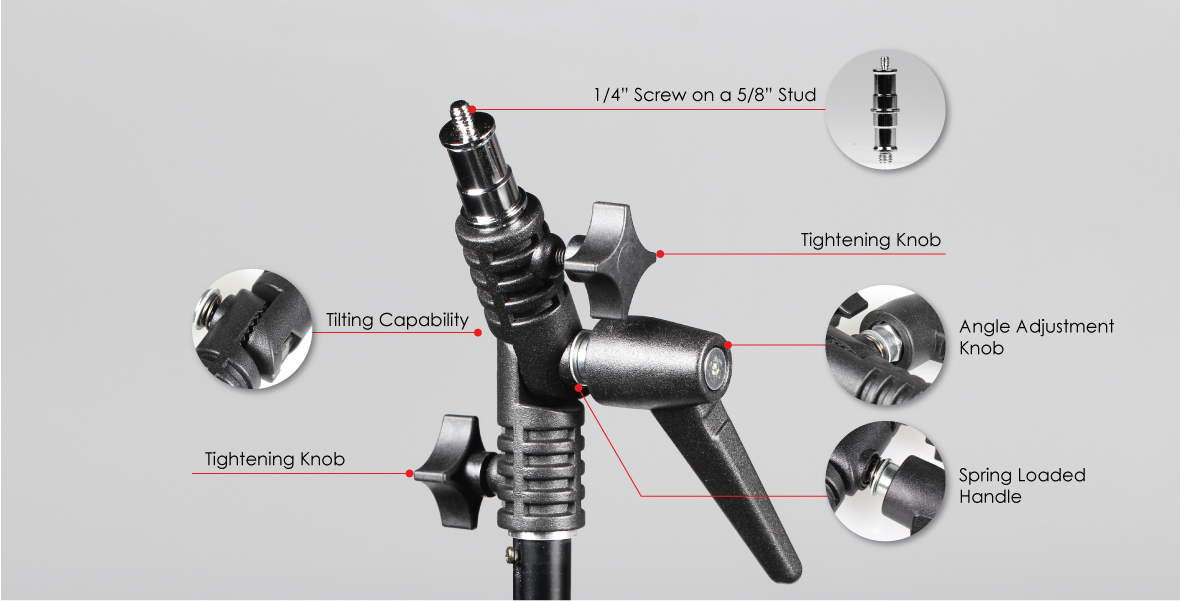 1/4" Screw on a 5/8" Stud

Tightening Knob

Tilting Capability

Angle Adjustment Knob

Tightening Knob

Spring Loaded Handle