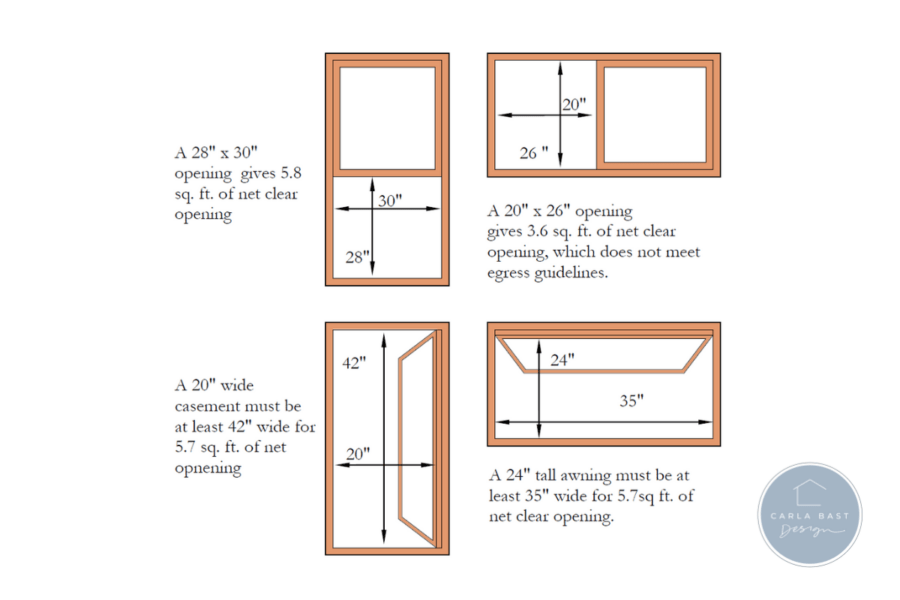 A 28" x 30" opening gives 5.8 sq. ft. of net clear opening

30"

28"

20"

26 "

A 20" x 26" opening gives 3.6 sq. ft. of net clear opening, which does not meet egress guidelines.

A 20" wide casement must be at least 42" wide for 5.7 sq. ft. of net opnening

42"

20"

24"

35"

A 24" tall awning must be at least 35" wide for 5.7sq ft. of net clear opening.

CARLA BAST Design