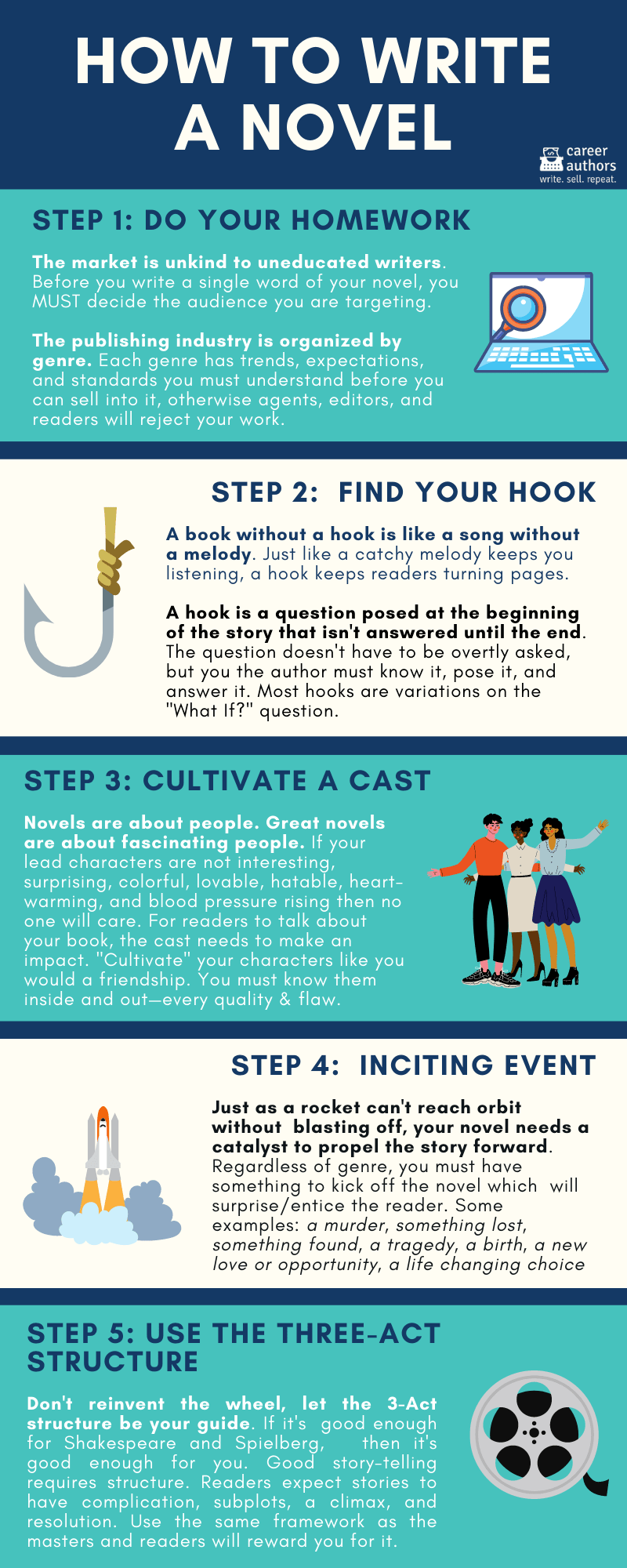 HOW TO WRITE A NOVEL

career authors
write. sell. repeat.

STEP 1: DO YOUR HOMEWORK

The market is unkind to uneducated writers. Before you write a single word of your novel, you MUST decide the audience you are targeting.

The publishing industry is organized by genre. Each genre has trends, expectations, and standards you must understand before you can sell into it, otherwise agents, editors, and readers will reject your work.

STEP 2: FIND YOUR HOOK

A book without a hook is like a song without a melody. Just like a catchy melody keeps you listening, a hook keeps readers turning pages.

A hook is a question posed at the beginning of the story that isn't answered until the end. The question doesn't have to be overtly asked, but you the author must know it, pose it, and answer it. Most hooks are variations on the "What If?" question.

STEP 3: CULTIVATE A CAST

Novels are about people. Great novels are about fascinating people. If your lead characters are not interesting, surprising, colorful, lovable, hatable, heart-warming, and blood pressure rising then no one will care. For readers to talk about your book, the cast needs to make an impact. "Cultivate" your characters like you would a friendship. You must know them inside and out—every quality & flaw.

STEP 4: INCITING EVENT

Just as a rocket can't reach orbit without blasting off, your novel needs a catalyst to propel the story forward. Regardless of genre, you must have something to kick off the novel which will surprise/entice the reader. Some examples: a murder, something lost, something found, a tragedy, a birth, a new love or opportunity, a life changing choice

STEP 5: USE THE THREE-ACT STRUCTURE

Don't reinvent the wheel, let the 3-Act structure be your guide. If it's good enough for Shakespeare and Spielberg, then it's good enough for you. Good story-telling requires structure. Readers expect stories to have complication, subplots, a climax, and resolution. Use the same framework as the masters and readers will reward you for it.