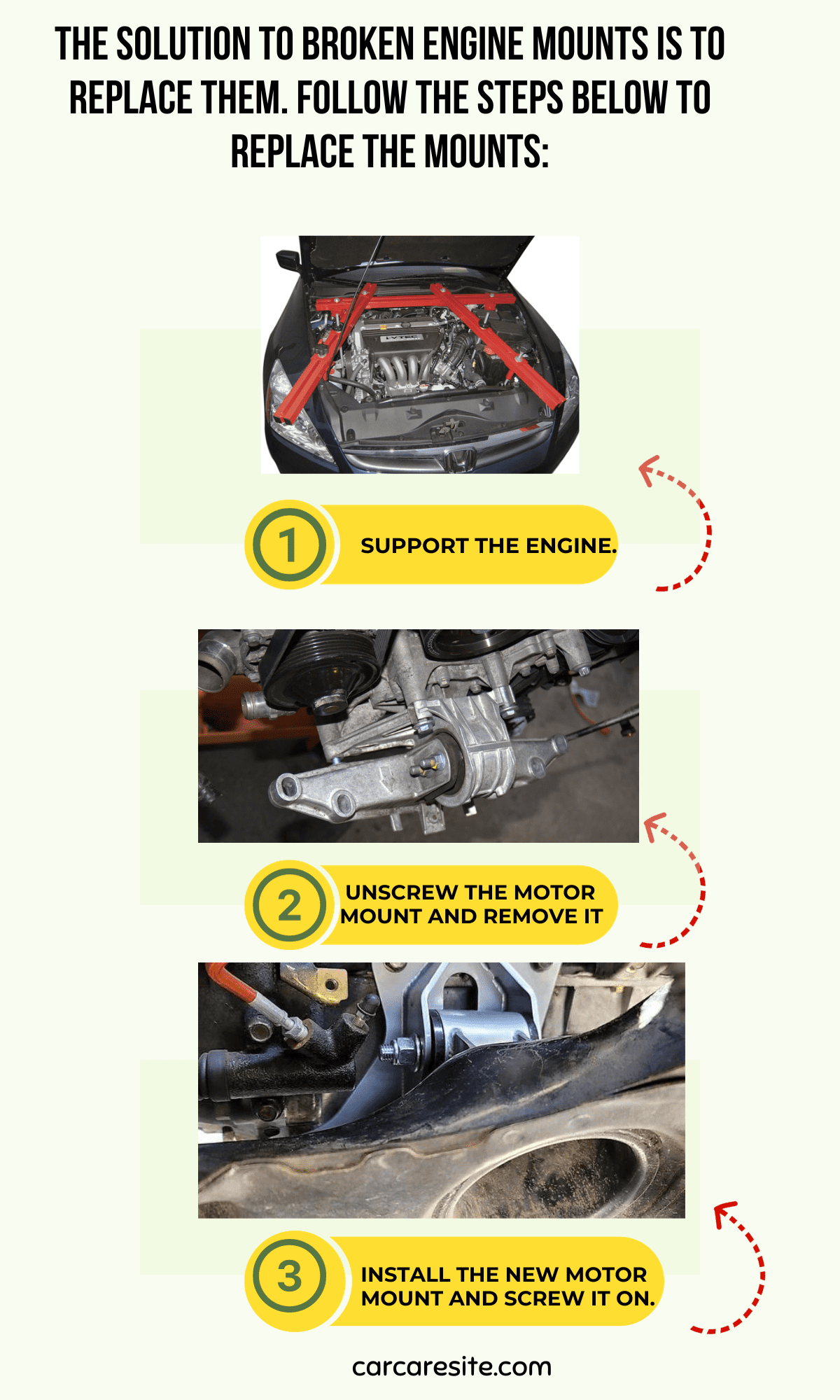 THE SOLUTION TO BROKEN ENGINE MOUNTS IS TO REPLACE THEM. FOLLOW THE STEPS BELOW TO REPLACE THE MOUNTS:

i-VTEC

1

SUPPORT THE ENGINE.

2

UNSCREW THE MOTOR MOUNT AND REMOVE IT

3

INSTALL THE NEW MOTOR MOUNT AND SCREW IT ON.

carcaresite.com