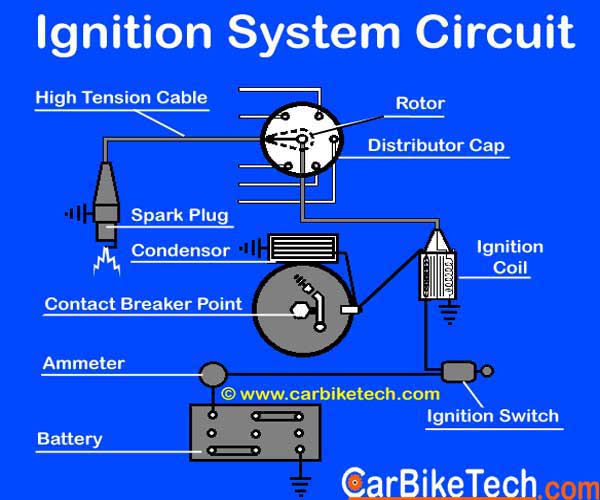 Ignition System Circuit

High Tension Cable

Rotor

Distributor Cap

Spark Plug

Condensor

Ignition Coil

Contact Breaker Point

Ammeter

© www.carbiketech.com

Ignition Switch

Battery

CarBikeTech.com