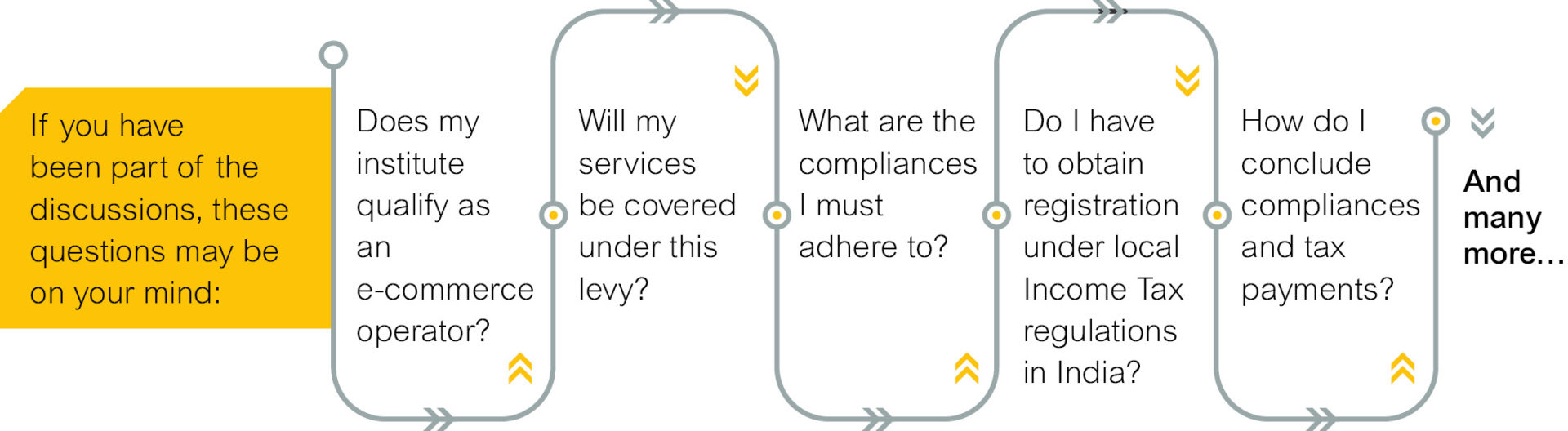 If you have been part of the discussions, these questions may be on your mind:

Does my institute qualify as an e-commerce operator?

Will my services be covered under this levy?

What are the compliances I must adhere to?

Do I have to obtain registration under local Income Tax regulations in India?

How do I conclude compliances and tax payments?

And many more…