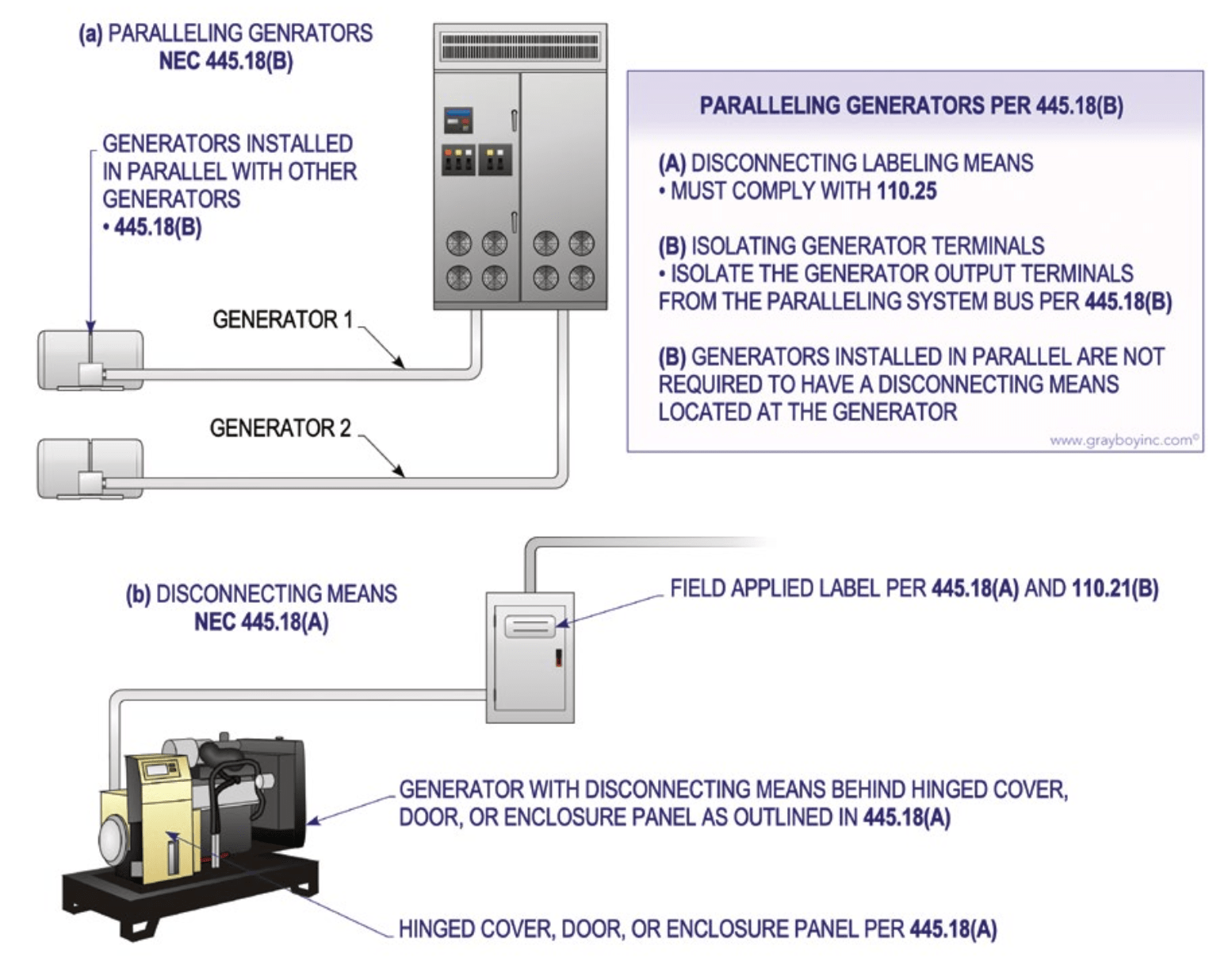 (a) PARALLELING GENRATORS
NEC 445.18(B)

GENERATORS INSTALLED IN PARALLEL WITH OTHER GENERATORS
• 445.18(B)

GENERATOR 1

GENERATOR 2

PARALLELING GENERATORS PER 445.18(B)

(A) DISCONNECTING LABELING MEANS
• MUST COMPLY WITH 110.25

(B) ISOLATING GENERATOR TERMINALS
• ISOLATE THE GENERATOR OUTPUT TERMINALS FROM THE PARALLELING SYSTEM BUS PER 445.18(B)

(B) GENERATORS INSTALLED IN PARALLEL ARE NOT REQUIRED TO HAVE A DISCONNECTING MEANS LOCATED AT THE GENERATOR

www.grayboyinc.com©

(b) DISCONNECTING MEANS
NEC 445.18(A)

FIELD APPLIED LABEL PER 445.18(A) AND 110.21(B)

GENERATOR WITH DISCONNECTING MEANS BEHIND HINGED COVER, DOOR, OR ENCLOSURE PANEL AS OUTLINED IN 445.18(A)

HINGED COVER, DOOR, OR ENCLOSURE PANEL PER 445.18(A)