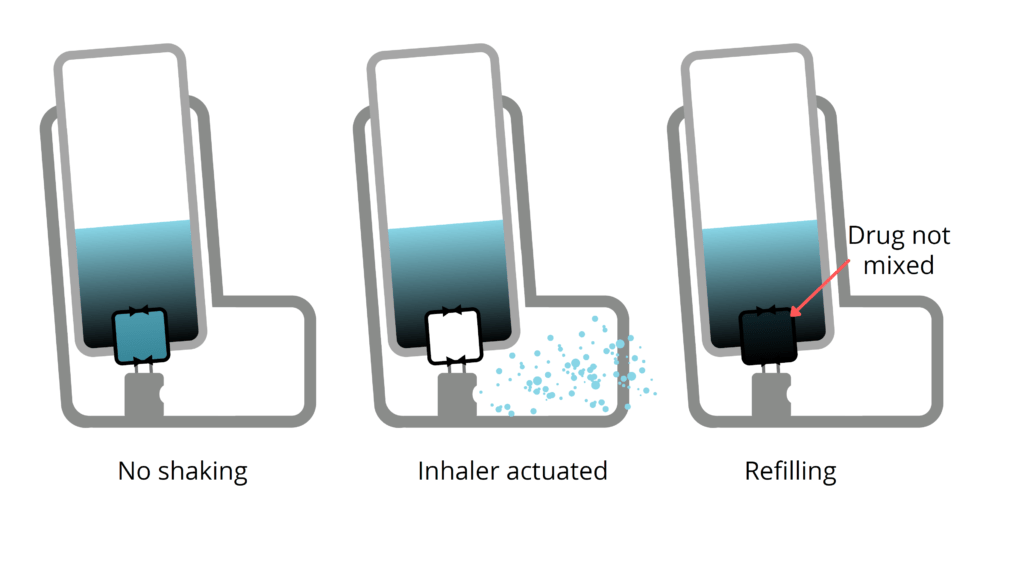 Drug not mixed

No shaking

Inhaler actuated

Refilling