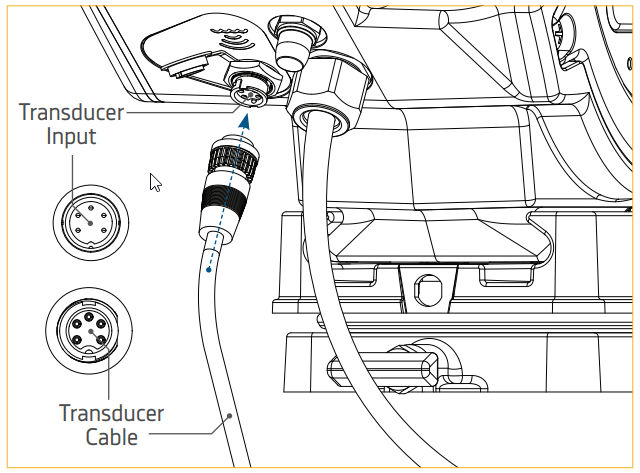 Transducer
Input

Transducer
Cable