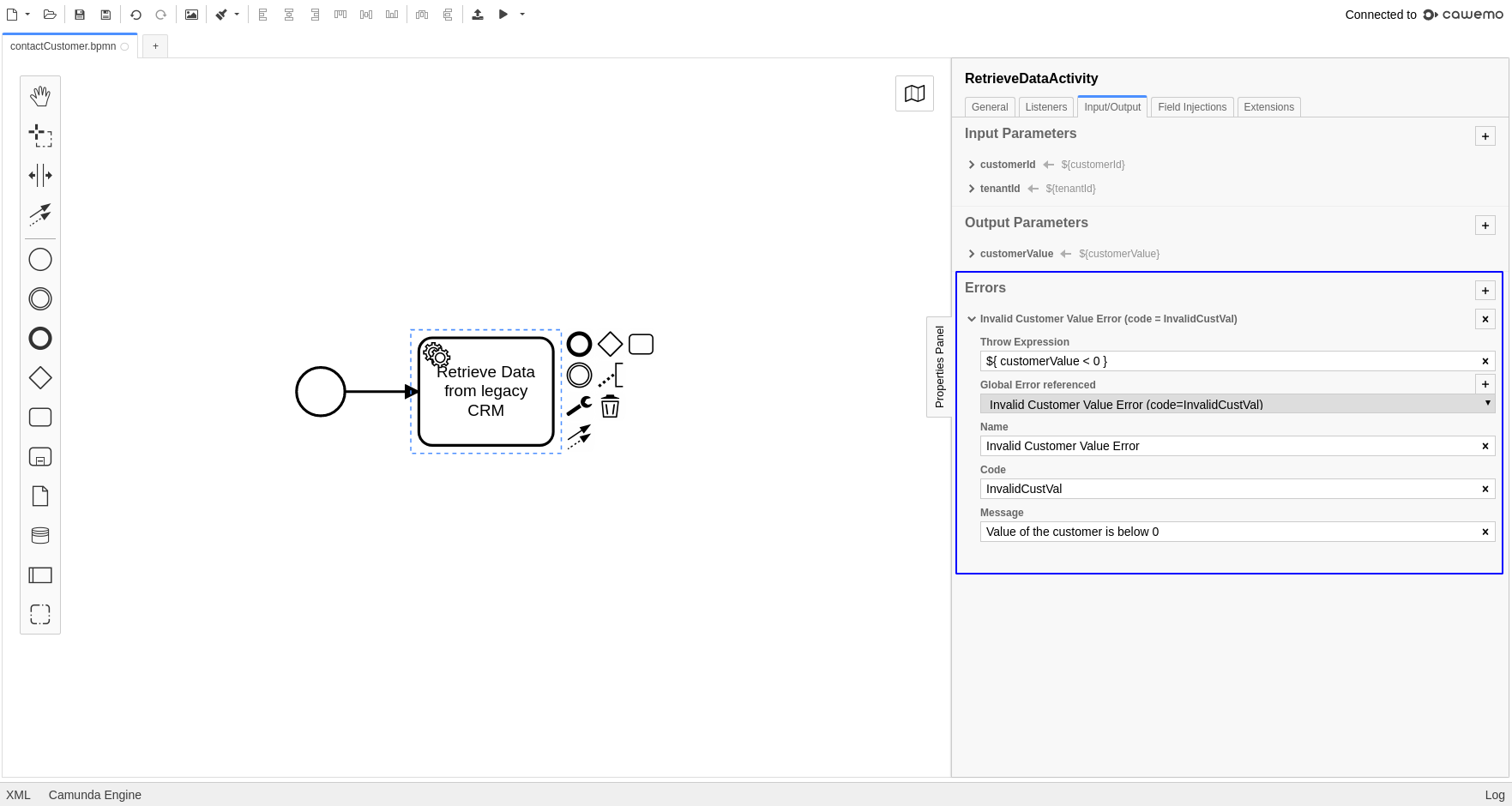 Connected to cawemo

contactCustomer.bpmn +

Retrieve Data from legacy CRM

Properties Panel

RetrieveDataActivity

General Listeners Input/Output Field Injections Extensions

Input Parameters +

customerId ← ${customerId}

tenantId ← ${tenantId}

Output Parameters +

customerValue ← ${customerValue}

Errors +

Invalid Customer Value Error (code = InvalidCustVal) ×

Throw Expression

${ customerValue < 0 } ×

Global Error referenced +

Invalid Customer Value Error (code=InvalidCustVal)

Name

Invalid Customer Value Error ×

Code

InvalidCustVal ×

Message

Value of the customer is below 0 ×

XML Camunda Engine Log