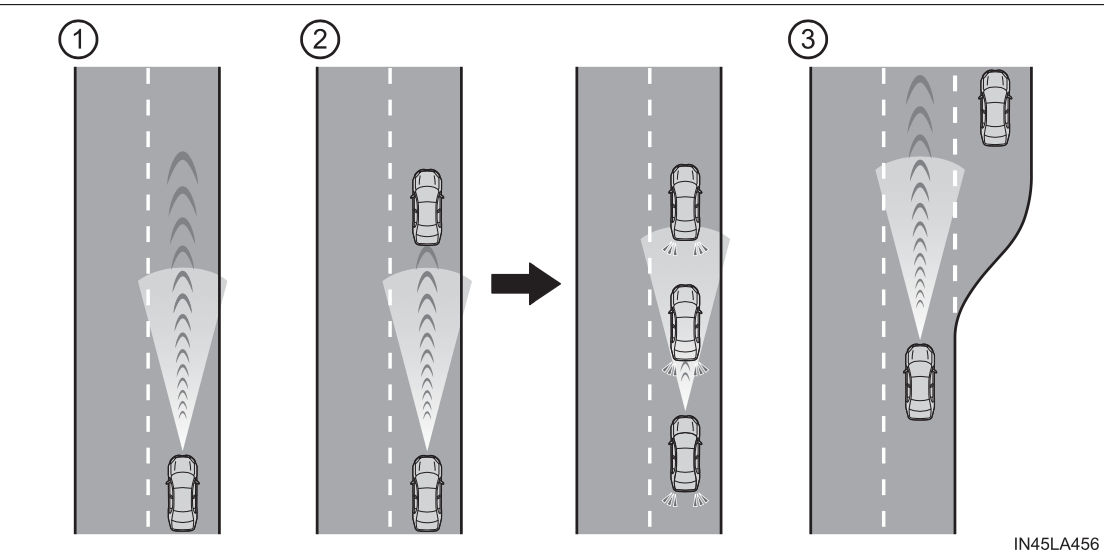 1

2

3

IN45LA456