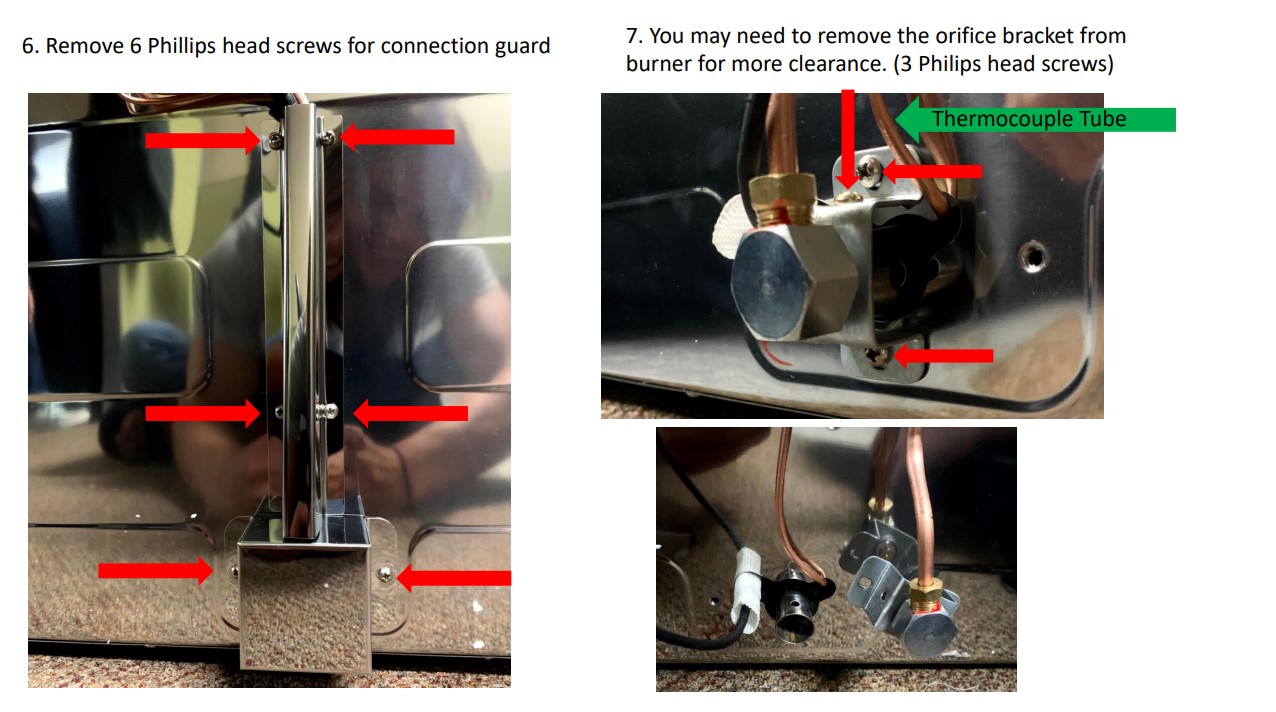 6. Remove 6 Phillips head screws for connection guard

7. You may need to remove the orifice bracket from burner for more clearance. (3 Philips head screws)

Thermocouple Tube