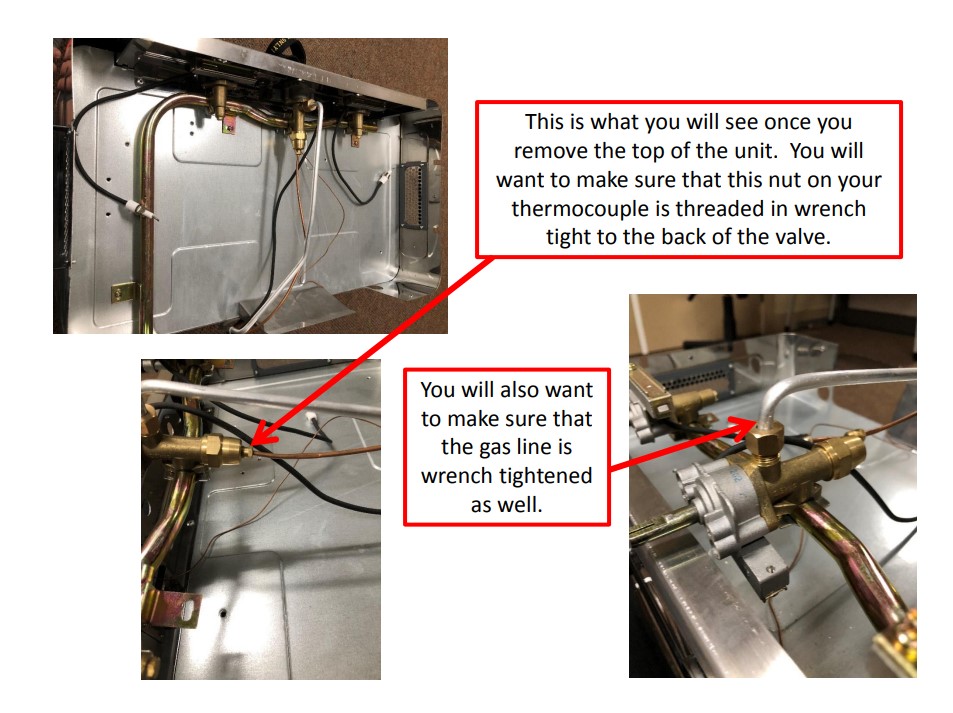 This is what you will see once you remove the top of the unit. You will want to make sure that this nut on your thermocouple is threaded in wrench tight to the back of the valve.

You will also want to make sure that the gas line is wrench tightened as well.