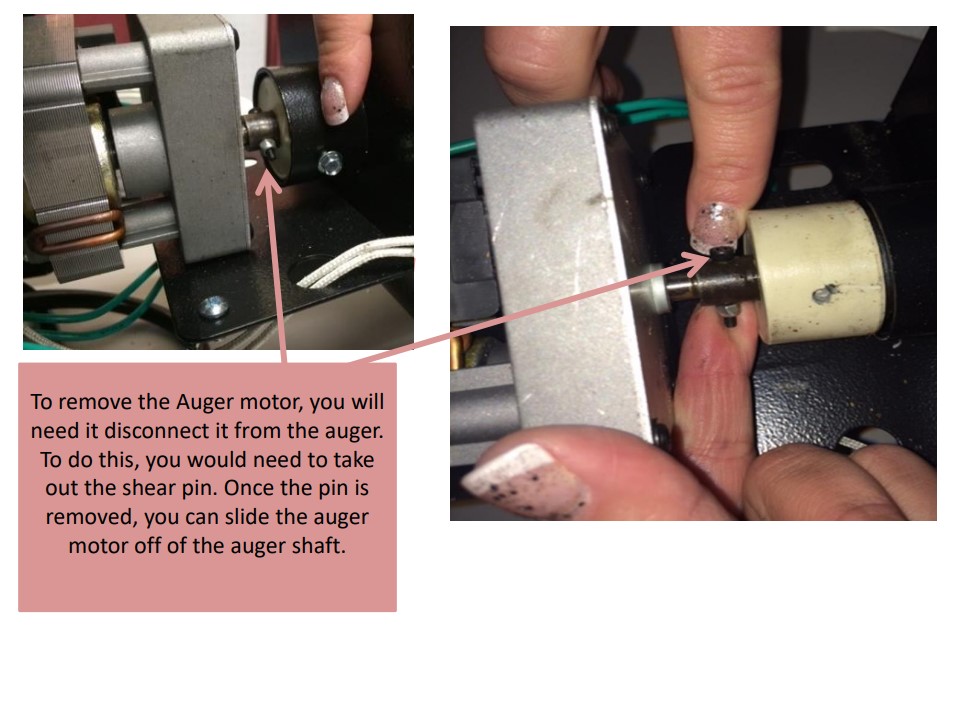 To remove the Auger motor, you will need it disconnect it from the auger. To do this, you would need to take out the shear pin. Once the pin is removed, you can slide the auger motor off of the auger shaft.