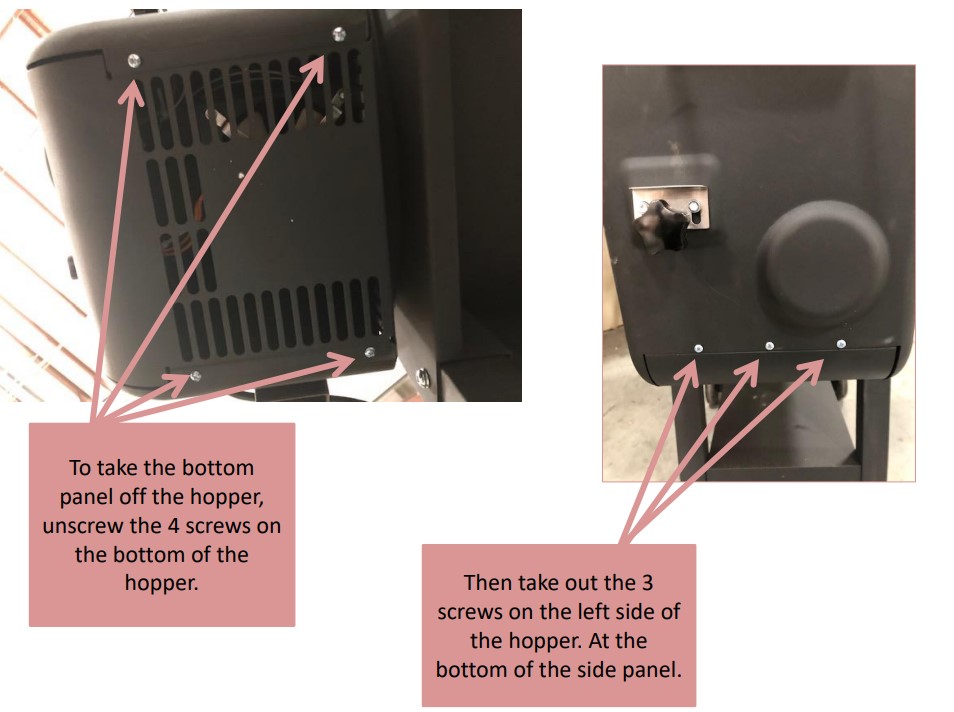 To take the bottom panel off the hopper, unscrew the 4 screws on the bottom of the hopper.

Then take out the 3 screws on the left side of the hopper. At the bottom of the side panel.