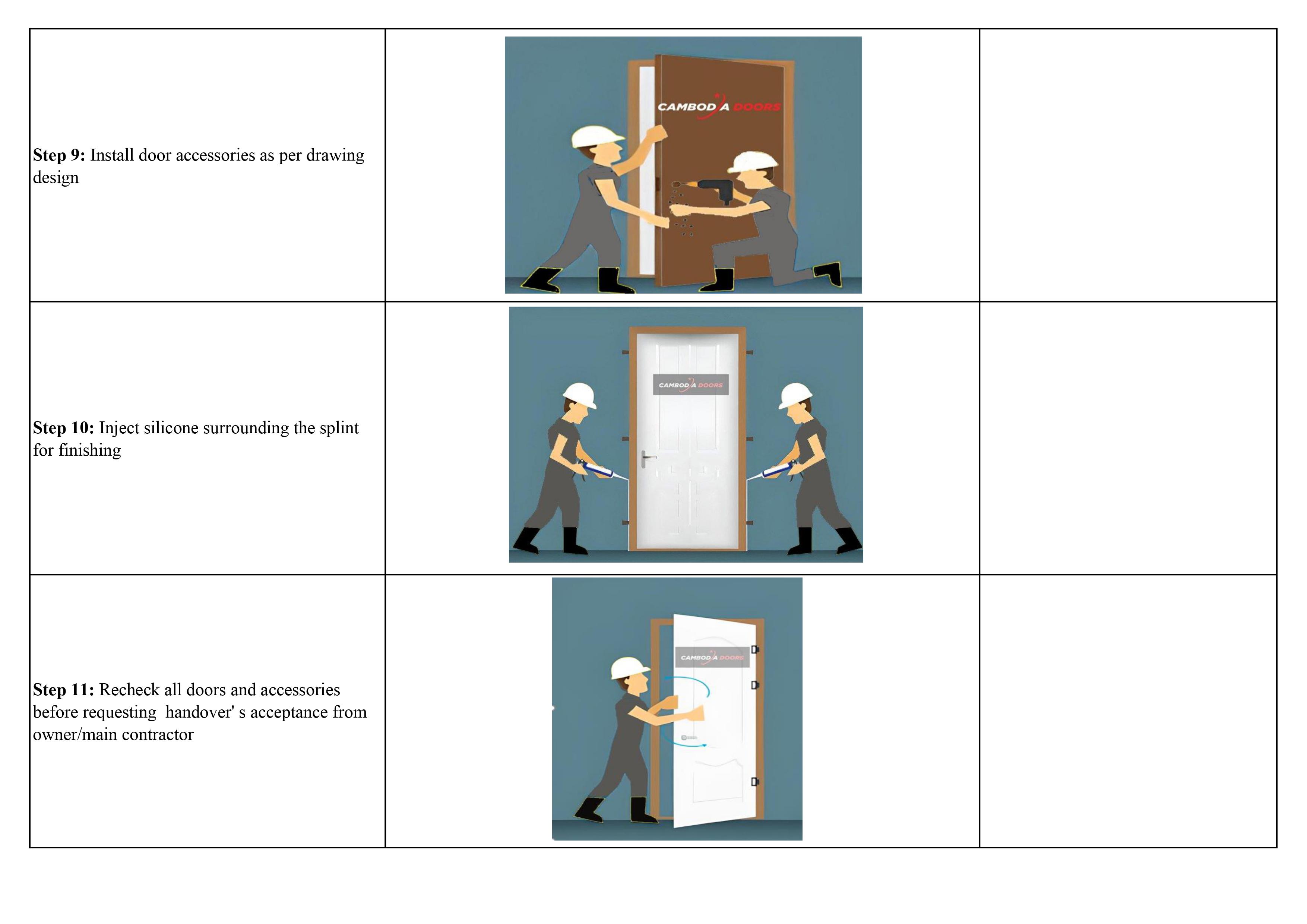 |  |  |  |
|---|---|---|
| **Step 9:** Install door accessories as per drawing design | CAMBODIA DOORS |  |
| **Step 10:** Inject silicone surrounding the splint for finishing | CAMBODIA DOORS |  |
| **Step 11:** Recheck all doors and accessories before requesting handover' s acceptance from owner/main contractor | CAMBODIA DOORS |  |