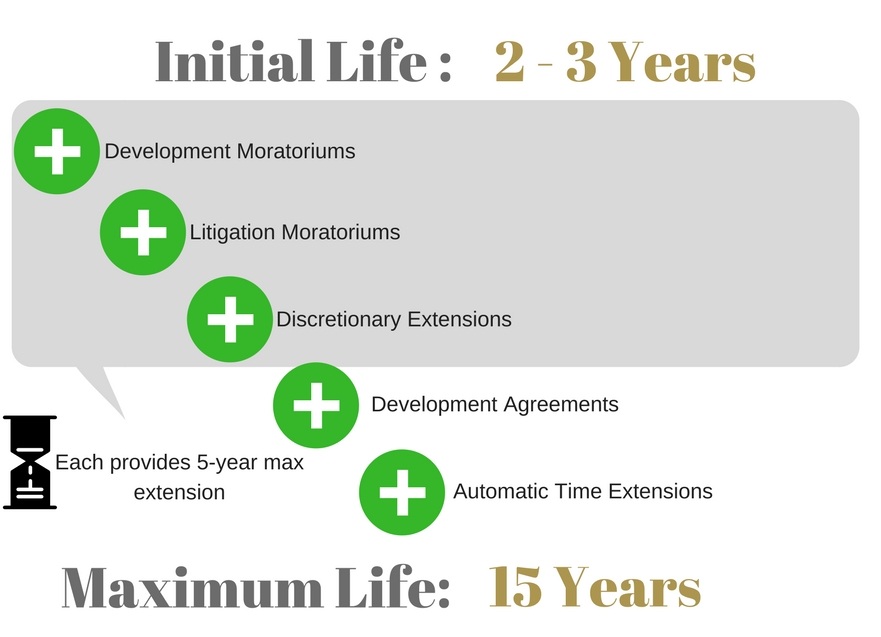 Initial Life : 2 - 3 Years

Development Moratoriums

Litigation Moratoriums

Discretionary Extensions

Development Agreements

Each provides 5-year max extension

Automatic Time Extensions

Maximum Life: 15 Years