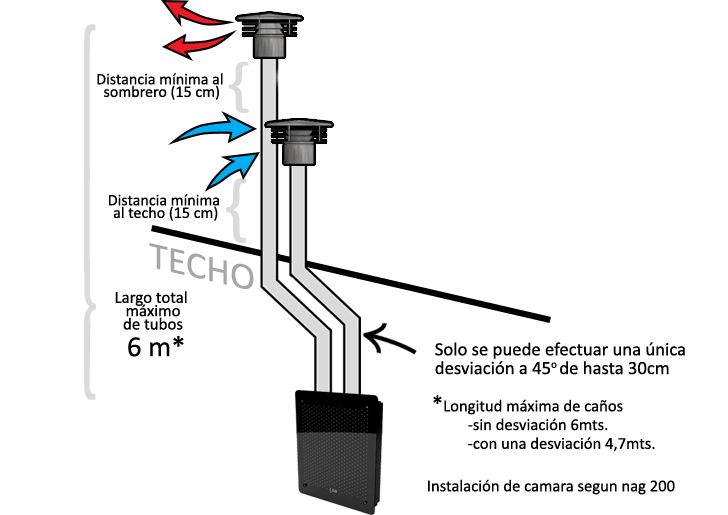 Distancia mínima al sombrero (15 cm)

Distancia mínima al techo (15 cm)

TECHO

Largo total máximo de tubos
6 m*

Solo se puede efectuar una única desviación a 45º de hasta 30cm

*Longitud máxima de caños
-sin desviación 6mts.
-con una desviación 4,7mts.

Instalación de camara segun nag 200