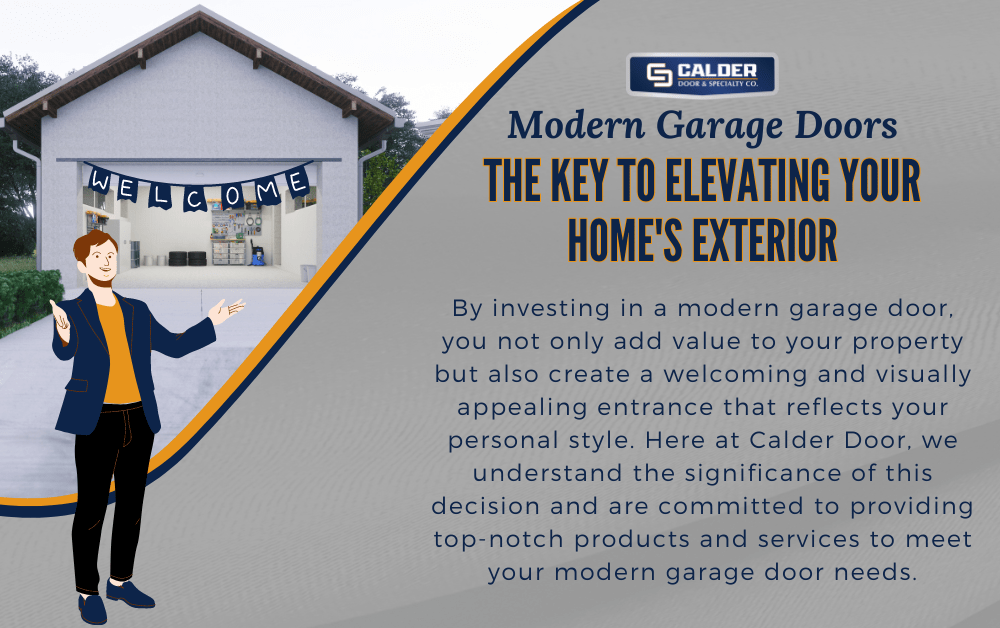 WELCOME

CALDER
DOOR & SPECIALTY CO.

Modern Garage Doors
THE KEY TO ELEVATING YOUR HOME'S EXTERIOR

By investing in a modern garage door, you not only add value to your property but also create a welcoming and visually appealing entrance that reflects your personal style. Here at Calder Door, we understand the significance of this decision and are committed to providing top-notch products and services to meet your modern garage door needs.