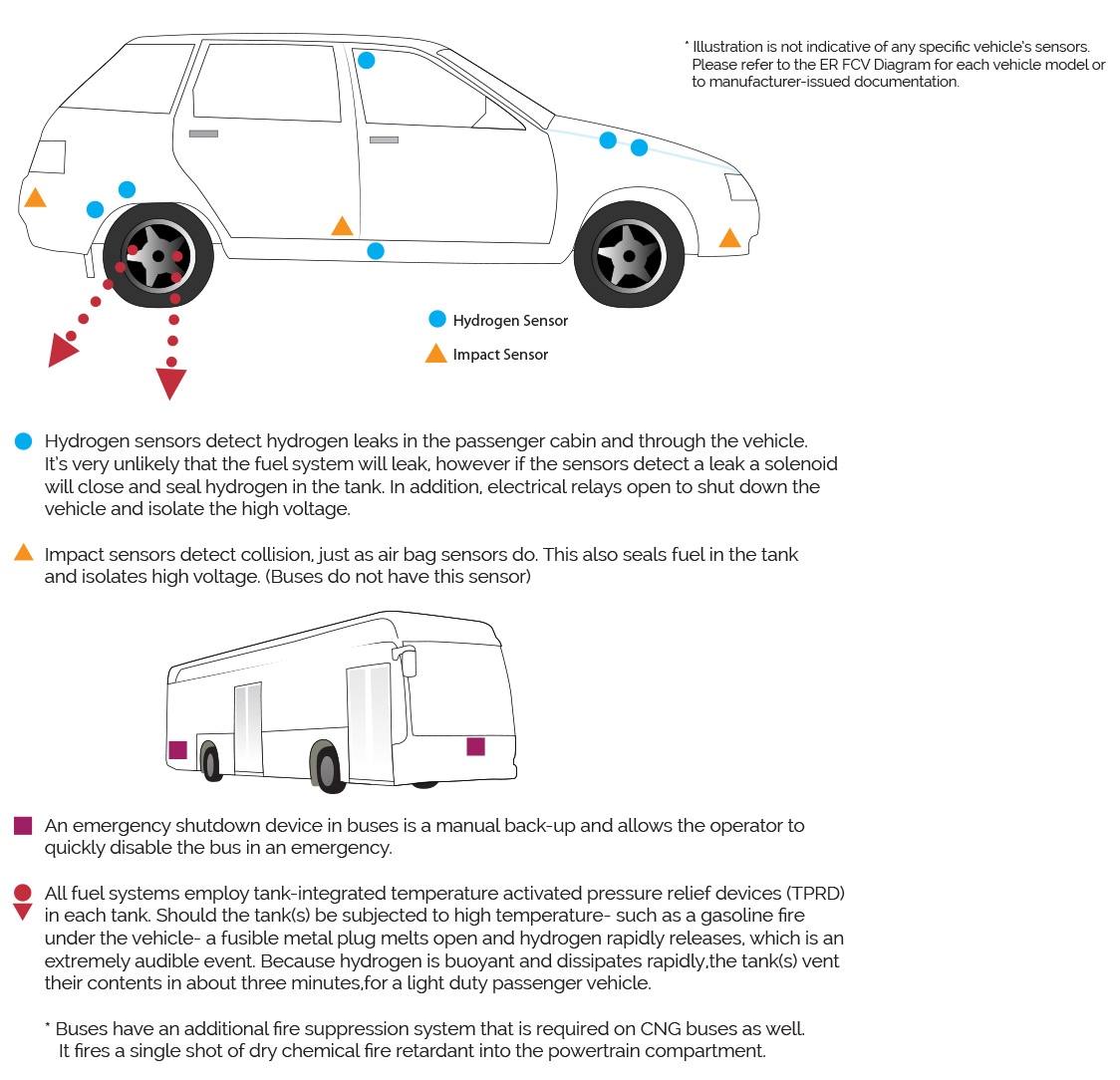 * Illustration is not indicative of any specific vehicle's sensors. Please refer to the ER FCV Diagram for each vehicle model or to manufacturer-issued documentation.

Hydrogen Sensor

Impact Sensor

Hydrogen sensors detect hydrogen leaks in the passenger cabin and through the vehicle. It's very unlikely that the fuel system will leak, however if the sensors detect a leak a solenoid will close and seal hydrogen in the tank. In addition, electrical relays open to shut down the vehicle and isolate the high voltage.

Impact sensors detect collision, just as air bag sensors do. This also seals fuel in the tank and isolates high voltage. (Buses do not have this sensor)

An emergency shutdown device in buses is a manual back-up and allows the operator to quickly disable the bus in an emergency.

All fuel systems employ tank-integrated temperature activated pressure relief devices (TPRD) in each tank. Should the tank(s) be subjected to high temperature- such as a gasoline fire under the vehicle- a fusible metal plug melts open and hydrogen rapidly releases, which is an extremely audible event. Because hydrogen is buoyant and dissipates rapidly,the tank(s) vent their contents in about three minutes,for a light duty passenger vehicle.

* Buses have an additional fire suppression system that is required on CNG buses as well. It fires a single shot of dry chemical fire retardant into the powertrain compartment.