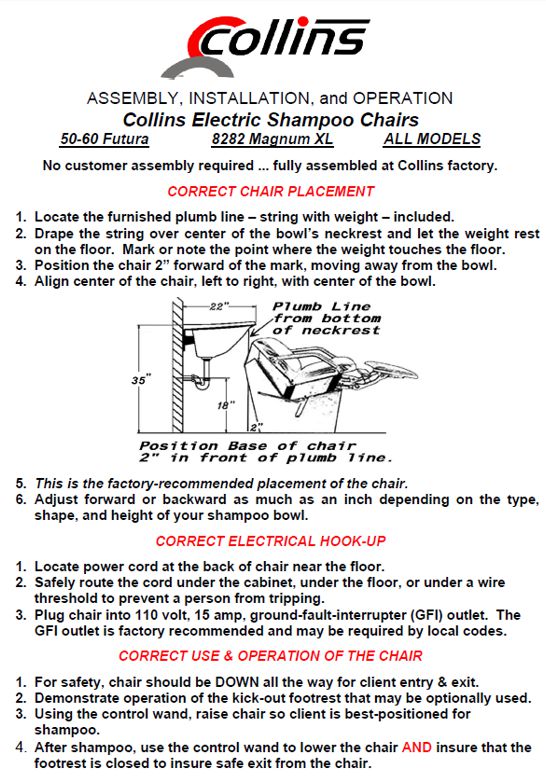 Collins

ASSEMBLY, INSTALLATION, and OPERATION
Collins Electric Shampoo Chairs
50-60 Futura 8282 Magnum XL ALL MODELS

No customer assembly required ... fully assembled at Collins factory.

CORRECT CHAIR PLACEMENT

1. Locate the furnished plumb line – string with weight – included.
2. Drape the string over center of the bowl's neckrest and let the weight rest on the floor. Mark or note the point where the weight touches the floor.
3. Position the chair 2" forward of the mark, moving away from the bowl.
4. Align center of the chair, left to right, with center of the bowl.

22"
Plumb Line from bottom of neckrest
35"
18"
2"
Position Base of chair 2" in front of plumb line.

5. This is the factory-recommended placement of the chair.
6. Adjust forward or backward as much as an inch depending on the type, shape, and height of your shampoo bowl.

CORRECT ELECTRICAL HOOK-UP

1. Locate power cord at the back of chair near the floor.
2. Safely route the cord under the cabinet, under the floor, or under a wire threshold to prevent a person from tripping.
3. Plug chair into 110 volt, 15 amp, ground-fault-interrupter (GFI) outlet. The GFI outlet is factory recommended and may be required by local codes.

CORRECT USE & OPERATION OF THE CHAIR

1. For safety, chair should be DOWN all the way for client entry & exit.
2. Demonstrate operation of the kick-out footrest that may be optionally used.
3. Using the control wand, raise chair so client is best-positioned for shampoo.
4. After shampoo, use the control wand to lower the chair AND insure that the footrest is closed to insure safe exit from the chair.