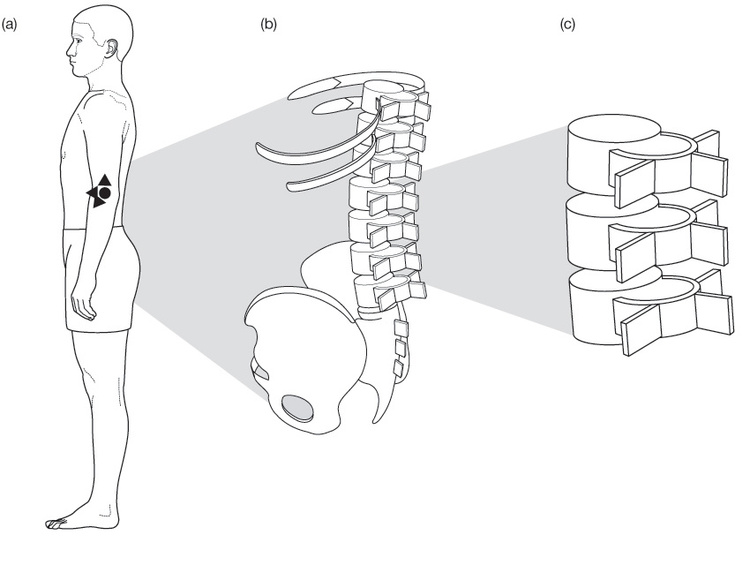 (a)

(b)

(c)