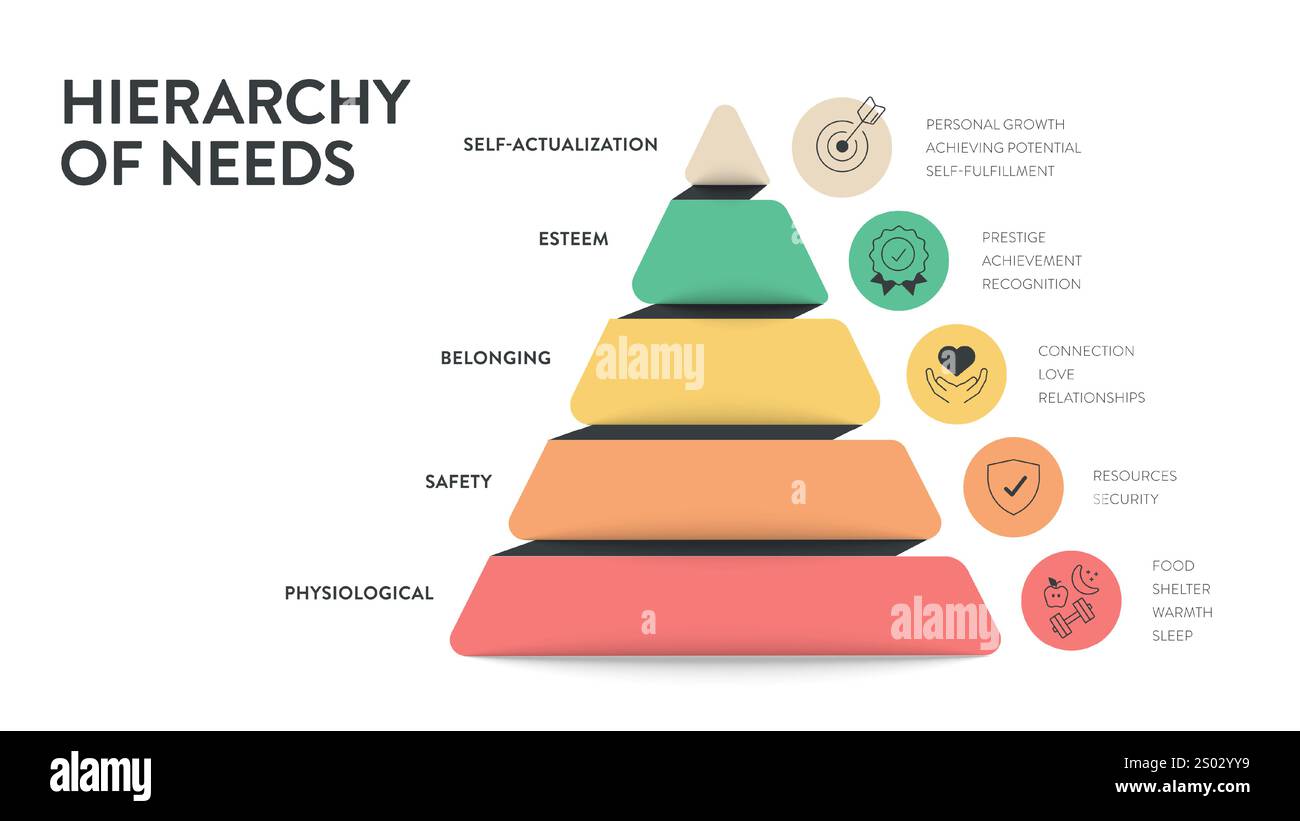 HIERARCHY OF NEEDS

SELF-ACTUALIZATION

PERSONAL GROWTH
ACHIEVING POTENTIAL
SELF-FULFILLMENT

ESTEEM

PRESTIGE
ACHIEVEMENT
RECOGNITION

BELONGING

alamy

CONNECTION
LOVE
RELATIONSHIPS

SAFETY

a

RESOURCES
SECURITY

PHYSIOLOGICAL

a

alamy

FOOD
SHELTER
WARMTH
SLEEP

alamy

Image ID: 2S02YY9
www.alamy.com