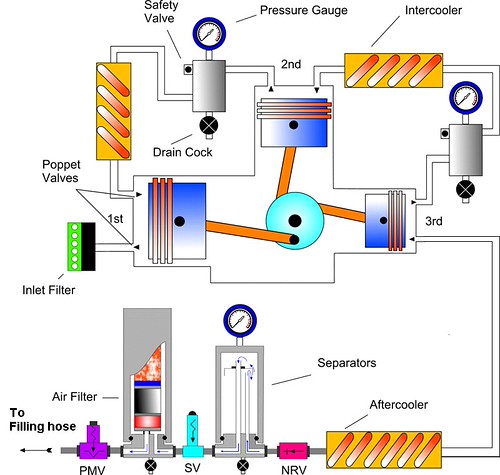 Safety Valve

Pressure Gauge

Intercooler

2nd

Drain Cock

Poppet Valves

1st

3rd

Inlet Filter

Separators

Air Filter

Aftercooler

To Filling hose

PMV

SV

NRV