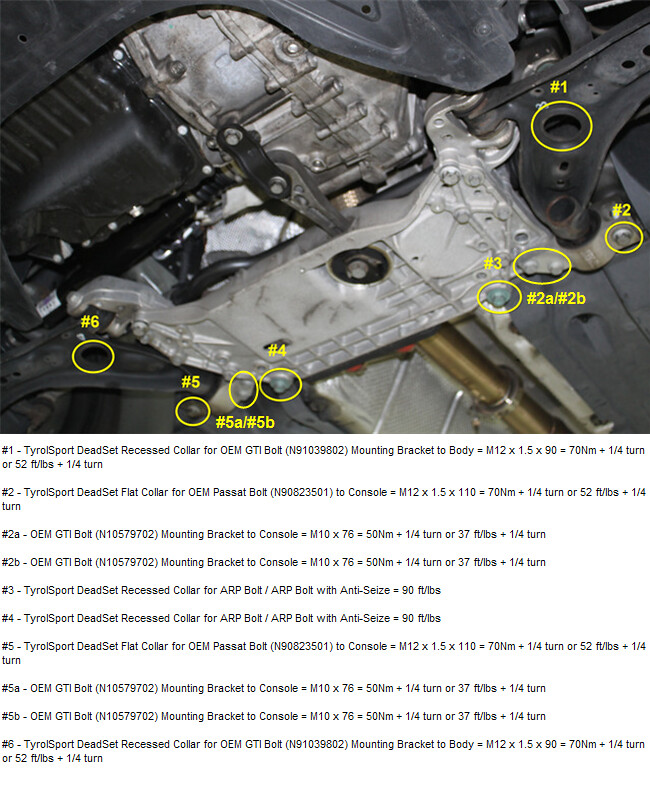 #1

#2

#3

#2a/#2b

#6

#4

#5

#5a/#5b

#1 - TyrolSport DeadSet Recessed Collar for OEM GTI Bolt (N91039802) Mounting Bracket to Body = M12 x 1.5 x 90 = 70Nm + 1/4 turn or 52 ft/lbs + 1/4 turn

#2 - TyrolSport DeadSet Flat Collar for OEM Passat Bolt (N90823501) to Console = M12 x 1.5 x 110 = 70Nm + 1/4 turn or 52 ft/lbs + 1/4 turn

#2a - OEM GTI Bolt (N10579702) Mounting Bracket to Console = M10 x 76 = 50Nm + 1/4 turn or 37 ft/lbs + 1/4 turn

#2b - OEM GTI Bolt (N10579702) Mounting Bracket to Console = M10 x 76 = 50Nm + 1/4 turn or 37 ft/lbs + 1/4 turn

#3 - TyrolSport DeadSet Recessed Collar for ARP Bolt / ARP Bolt with Anti-Seize = 90 ft/lbs

#4 - TyrolSport DeadSet Recessed Collar for ARP Bolt / ARP Bolt with Anti-Seize = 90 ft/lbs

#5 - TyrolSport DeadSet Flat Collar for OEM Passat Bolt (N90823501) to Console = M12 x 1.5 x 110 = 70Nm + 1/4 turn or 52 ft/lbs + 1/4 turn

#5a - OEM GTI Bolt (N10579702) Mounting Bracket to Console = M10 x 76 = 50Nm + 1/4 turn or 37 ft/lbs + 1/4 turn

#5b - OEM GTI Bolt (N10579702) Mounting Bracket to Console = M10 x 76 = 50Nm + 1/4 turn or 37 ft/lbs + 1/4 turn

#6 - TyrolSport DeadSet Recessed Collar for OEM GTI Bolt (N91039802) Mounting Bracket to Body = M12 x 1.5 x 90 = 70Nm + 1/4 turn or 52 ft/lbs + 1/4 turn