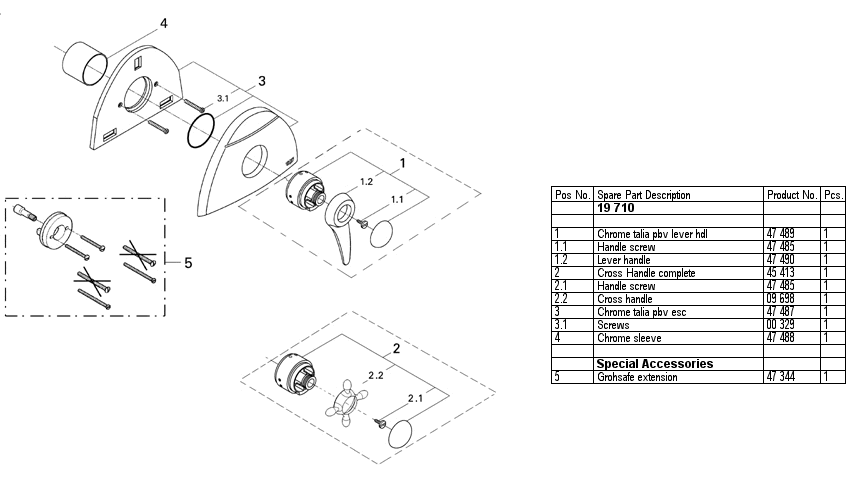 4
3
3.1
1
1.2
1.1
5
2
2.2
2.1

| Pos No. | Spare Part Description | Product No. | Pcs. |
|---|---|---|---|
| | 19 710 | | |
| | | | |
| 1 | Chrome talia pbv lever hdl | 47 489 | 1 |
| 1.1 | Handle screw | 47 485 | 1 |
| 1.2 | Lever handle | 47 490 | 1 |
| 2 | Cross Handle complete | 45 413 | 1 |
| 2.1 | Handle screw | 47 485 | 1 |
| 2.2 | Cross handle | 09 698 | 1 |
| 3 | Chrome talia pbv esc | 47 487 | 1 |
| 3.1 | Screws | 00 329 | 1 |
| 4 | Chrome sleeve | 47 488 | 1 |
| | | | |
| | Special Accessories | | |
| 5 | Grohsafe extension | 47 344 | 1 |