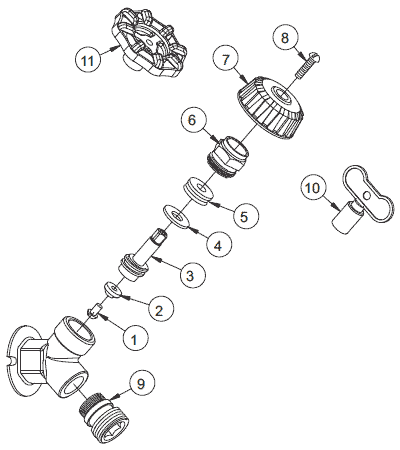 11
8
7
6
10
5
4
3
2
1
9