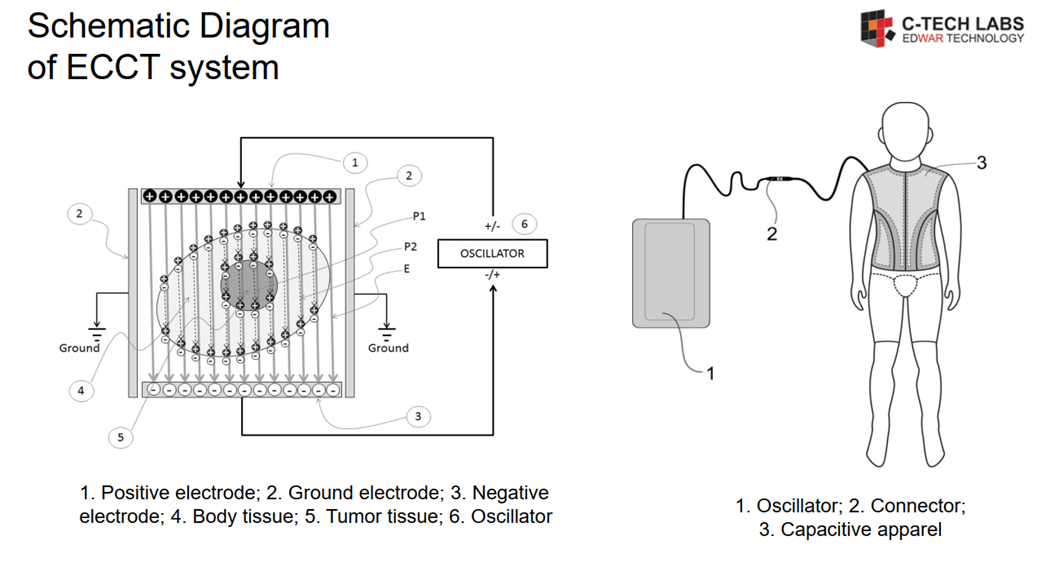 Schematic Diagram of ECCT system

C-TECH LABS
EDWAR TECHNOLOGY

1
2
2
P1
P2
E
+/-
6
OSCILLATOR
-/+
Ground
Ground
4
5
3

1. Positive electrode; 2. Ground electrode; 3. Negative electrode; 4. Body tissue; 5. Tumor tissue; 6. Oscillator

3
2
1

1. Oscillator; 2. Connector; 3. Capacitive apparel