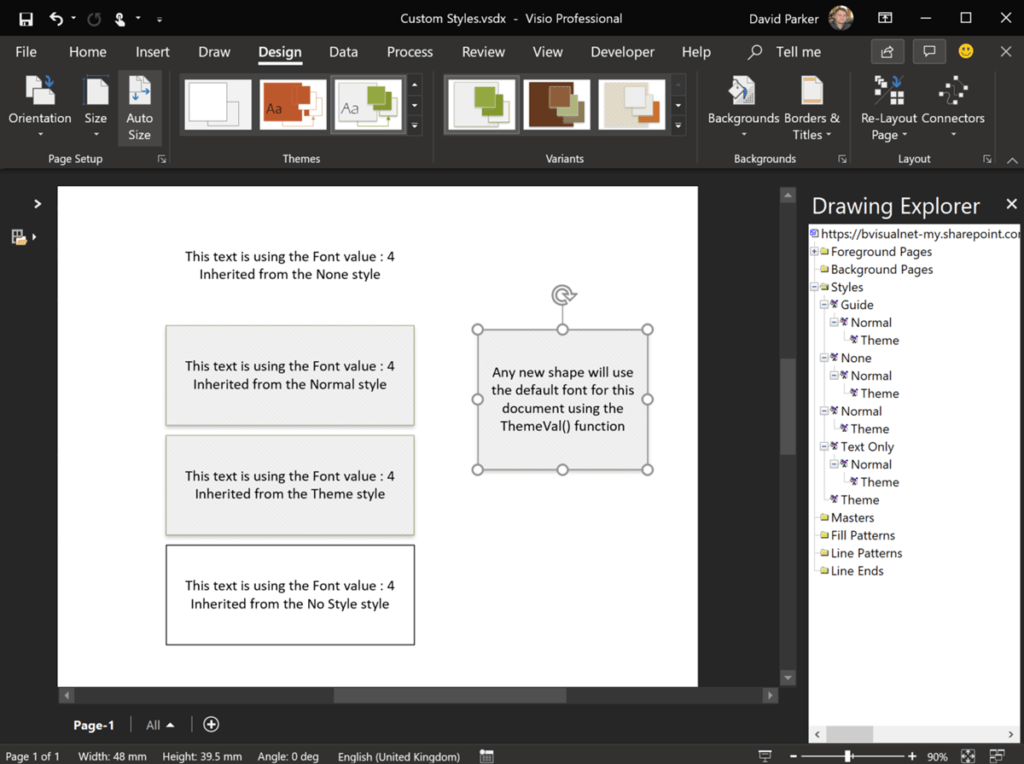 Custom Styles.vsdx - Visio Professional

David Parker

File Home Insert Draw Design Data Process Review View Developer Help Tell me

Orientation Size Auto Size

Page Setup

Aa Aa

Themes

Variants

Backgrounds Borders & Titles

Backgrounds

Re-Layout Page Connectors

Layout

This text is using the Font value : 4 Inherited from the None style

This text is using the Font value : 4 Inherited from the Normal style

This text is using the Font value : 4 Inherited from the Theme style

This text is using the Font value : 4 Inherited from the No Style style

Any new shape will use the default font for this document using the ThemeVal() function

Drawing Explorer

https://bvisualnet-my.sharepoint.co
Foreground Pages
Background Pages
Styles
Guide
Normal
Theme
None
Normal
Theme
Normal
Theme
Text Only
Normal
Theme
Theme
Masters
Fill Patterns
Line Patterns
Line Ends

Page-1 All

Page 1 of 1 Width: 48 mm Height: 39.5 mm Angle: 0 deg English (United Kingdom) 90%