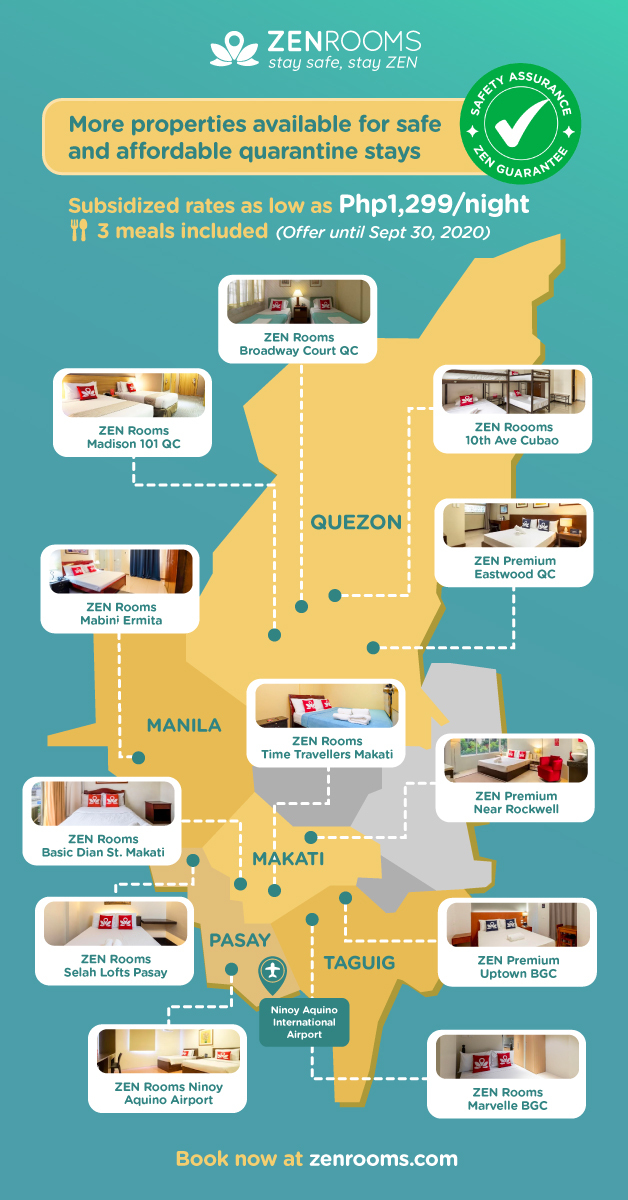 ZENROOMS
stay safe, stay ZEN

More properties available for safe and affordable quarantine stays

SAFETY ASSURANCE
ZEN GUARANTEE

Subsidized rates as low as Php1,299/night
3 meals included (Offer until Sept 30, 2020)

ZEN Rooms
Broadway Court QC

ZEN Rooms
Madison 101 QC

ZEN Roooms
10th Ave Cubao

QUEZON

ZEN Premium
Eastwood QC

ZEN Rooms
Mabini Ermita

MANILA

ZEN Rooms
Time Travellers Makati

ZEN Premium
Near Rockwell

ZEN Rooms
Basic Dian St. Makati

MAKATI

ZEN Rooms
Selah Lofts Pasay

PASAY

TAGUIG

ZEN Premium
Uptown BGC

Ninoy Aquino International Airport

ZEN Rooms Ninoy Aquino Airport

ZEN Rooms
Marvelle BGC

Book now at zenrooms.com