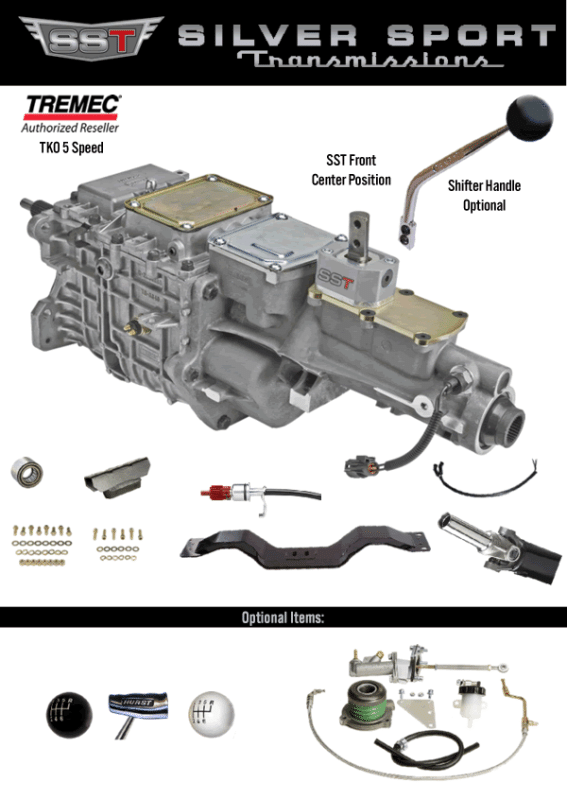 SST SILVER SPORT Transmissions

TREMEC
Authorized Reseller
TKO 5 Speed

SST Front Center Position

Shifter Handle Optional

SST

Optional Items:

HURST