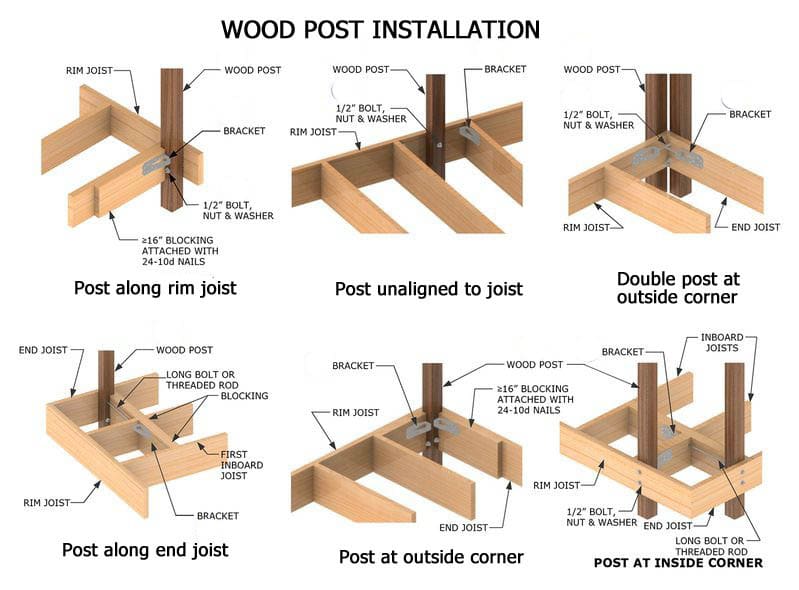 WOOD POST INSTALLATION

RIM JOIST
WOOD POST
BRACKET
1/2" BOLT, NUT & WASHER
≥16" BLOCKING ATTACHED WITH 24-10d NAILS

Post along rim joist

WOOD POST
BRACKET
1/2" BOLT, NUT & WASHER
RIM JOIST

Post unaligned to joist

WOOD POST
1/2" BOLT, NUT & WASHER
BRACKET
RIM JOIST
END JOIST

Double post at outside corner

END JOIST
WOOD POST
LONG BOLT OR THREADED ROD
BLOCKING
FIRST INBOARD JOIST
RIM JOIST
BRACKET

Post along end joist

BRACKET
WOOD POST
≥16" BLOCKING ATTACHED WITH 24-10d NAILS
RIM JOIST
END JOIST

Post at outside corner

BRACKET
INBOARD JOISTS
RIM JOIST
1/2" BOLT, NUT & WASHER
END JOIST
LONG BOLT OR THREADED ROD

POST AT INSIDE CORNER