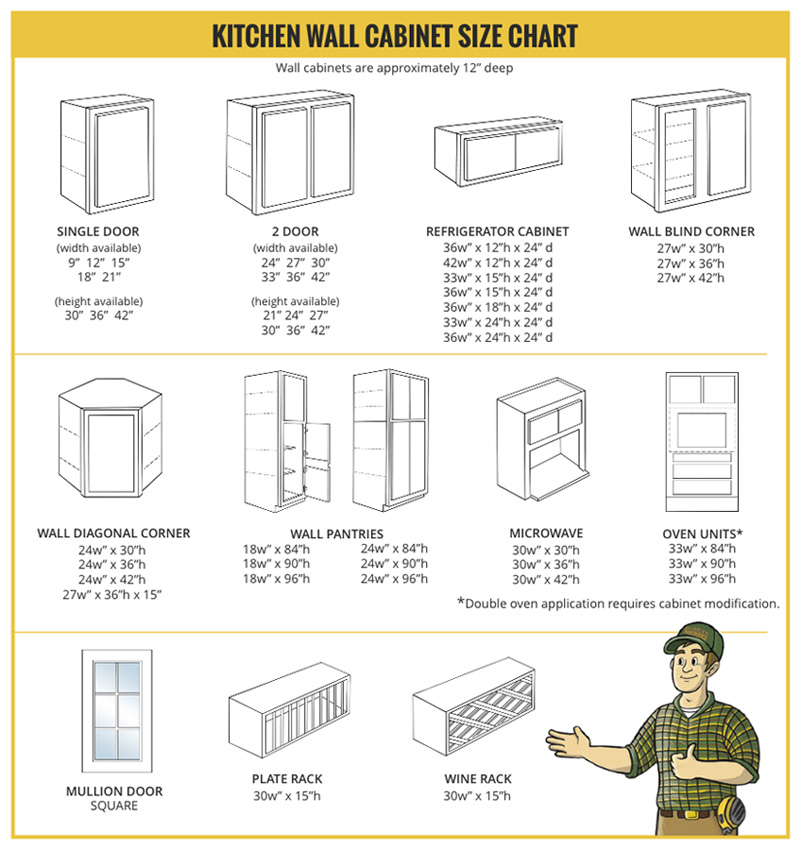 KITCHEN WALL CABINET SIZE CHART

Wall cabinets are approximately 12" deep

SINGLE DOOR
(width available)
9" 12" 15"
18" 21"

(height available)
30" 36" 42"

2 DOOR
(width available)
24" 27" 30"
33" 36" 42"

(height available)
21" 24" 27"
30" 36" 42"

REFRIGERATOR CABINET
36w" x 12"h x 24" d
42w" x 12"h x 24" d
33w" x 15"h x 24" d
36w" x 15"h x 24" d
36w" x 18"h x 24" d
33w" x 24"h x 24" d
36w" x 24"h x 24" d

WALL BLIND CORNER
27w" x 30"h
27w" x 36"h
27w" x 42"h

WALL DIAGONAL CORNER
24w" x 30"h
24w" x 36"h
24w" x 42"h
27w" x 36"h x 15"

WALL PANTRIES
18w" x 84"h
18w" x 90"h
18w" x 96"h
24w" x 84"h
24w" x 90"h
24w" x 96"h

MICROWAVE
30w" x 30"h
30w" x 36"h
30w" x 42"h

OVEN UNITS*
33w" x 84"h
33w" x 90"h
33w" x 96"h

*Double oven application requires cabinet modification.

MULLION DOOR
SQUARE

PLATE RACK
30w" x 15"h

WINE RACK
30w" x 15"h