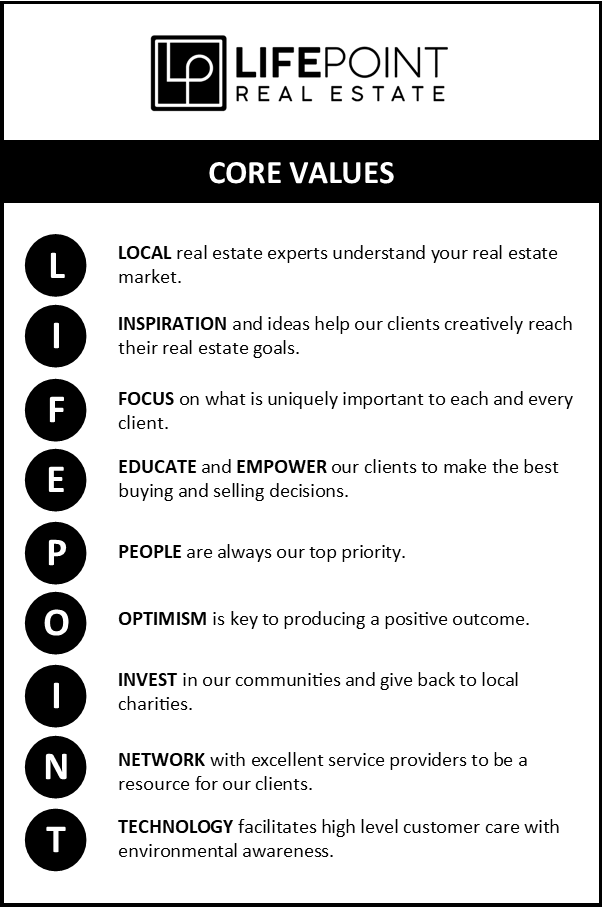 LP LIFEPOINT
REAL ESTATE

CORE VALUES

L LOCAL real estate experts understand your real estate market.

I INSPIRATION and ideas help our clients creatively reach their real estate goals.

F FOCUS on what is uniquely important to each and every client.

E EDUCATE and EMPOWER our clients to make the best buying and selling decisions.

P PEOPLE are always our top priority.

O OPTIMISM is key to producing a positive outcome.

I INVEST in our communities and give back to local charities.

N NETWORK with excellent service providers to be a resource for our clients.

T TECHNOLOGY facilitates high level customer care with environmental awareness.