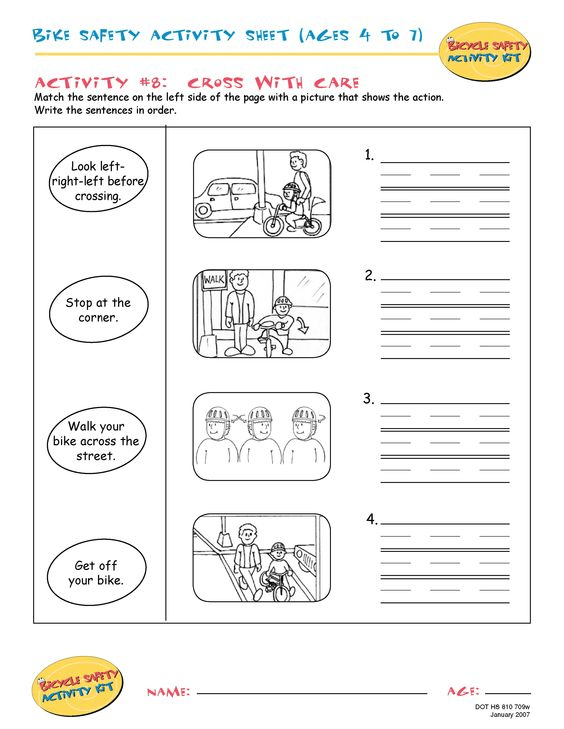 BIKE SAFETY ACTIVITY SHEET (AGES 4 TO 7)

BICYCLE SAFETY ACTIVITY KIT

ACTIVITY #8: CROSS WITH CARE

Match the sentence on the left side of the page with a picture that shows the action. Write the sentences in order.

Look left-right-left before crossing.

Stop at the corner.

Walk your bike across the street.

Get off your bike.

WALK

1.

2.

3.

4.

BICYCLE SAFETY ACTIVITY KIT

NAME:

AGE:

DOT HS 810 709w
January 2007