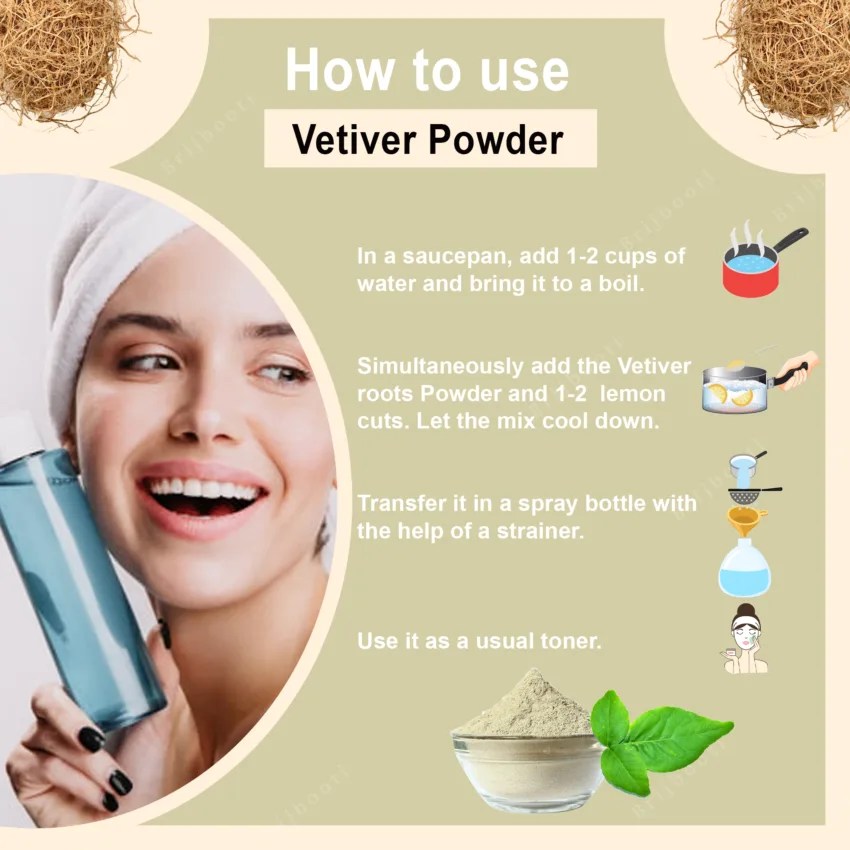 How to use

Vetiver Powder

In a saucepan, add 1-2 cups of water and bring it to a boil.

Simultaneously add the Vetiver roots Powder and 1-2 lemon cuts. Let the mix cool down.

Transfer it in a spray bottle with the help of a strainer.

Use it as a usual toner.