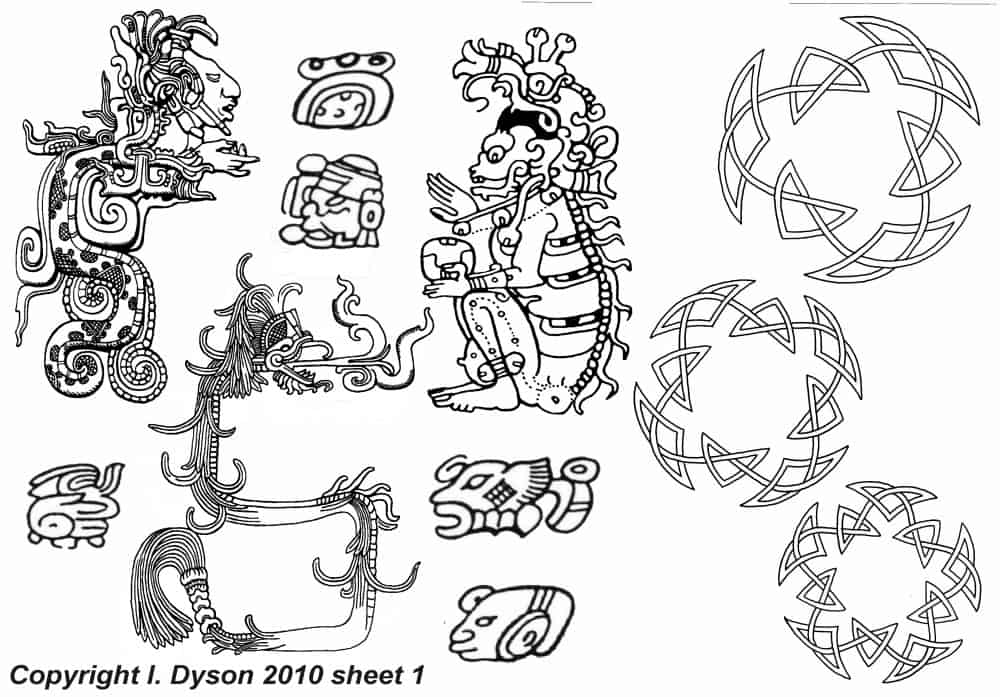 Copyright I. Dyson 2010 sheet 1