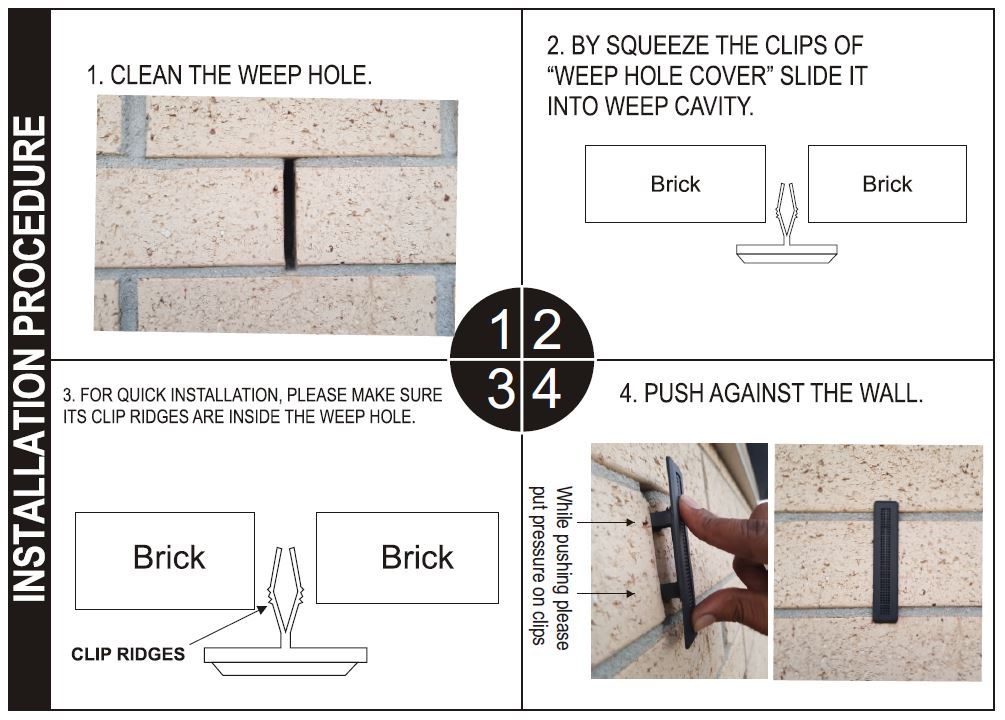 INSTALLATION PROCEDURE

1. CLEAN THE WEEP HOLE.

2. BY SQUEEZE THE CLIPS OF "WEEP HOLE COVER" SLIDE IT INTO WEEP CAVITY.

Brick

Brick

1 2
3 4

3. FOR QUICK INSTALLATION, PLEASE MAKE SURE ITS CLIP RIDGES ARE INSIDE THE WEEP HOLE.

Brick

Brick

CLIP RIDGES

4. PUSH AGAINST THE WALL.

While pushing please put pressure on clips