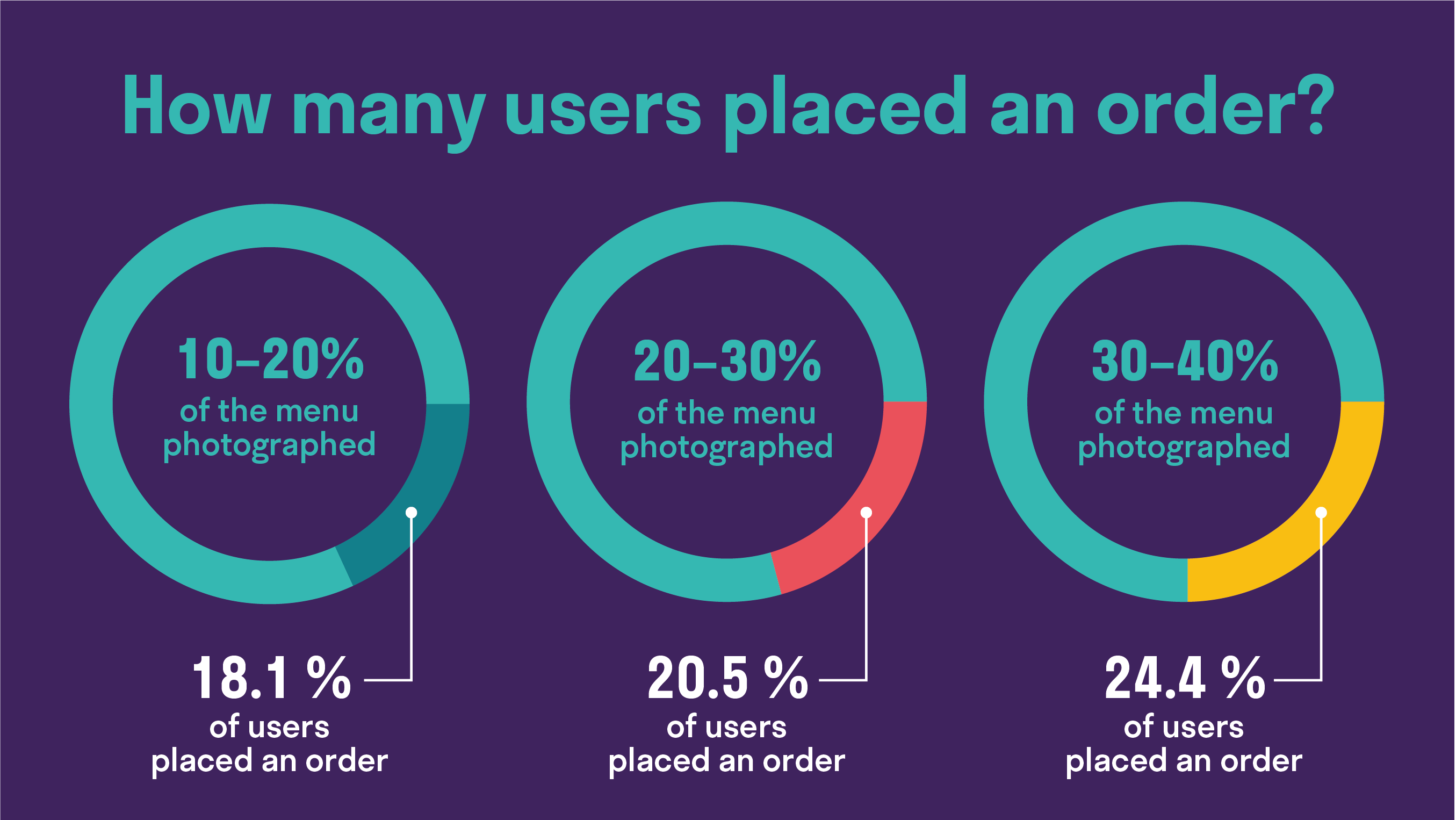 How many users placed an order?

10–20%
of the menu photographed

18.1 %
of users placed an order

20–30%
of the menu photographed

20.5 %
of users placed an order

30–40%
of the menu photographed

24.4 %
of users placed an order