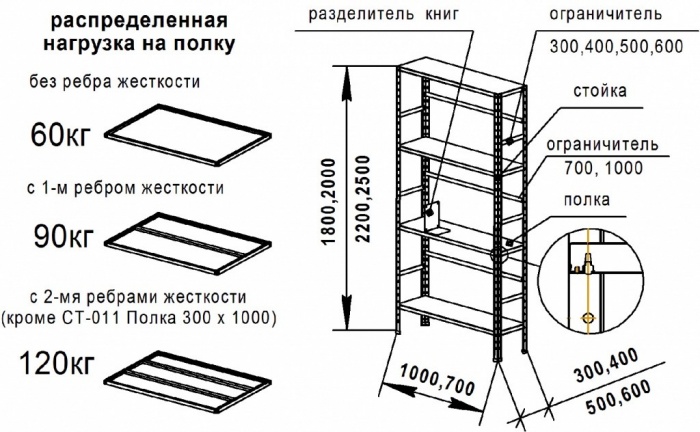 распределенная нагрузка на полку

без ребра жесткости

60кг

с 1-м ребром жесткости

90кг

с 2-мя ребрами жесткости (кроме СТ-011 Полка 300 х 1000)

120кг

разделитель книг

ограничитель
300,400,500,600

стойка

ограничитель
700, 1000

полка

1800,2000

2200,2500

1000,700

300,400

500,600