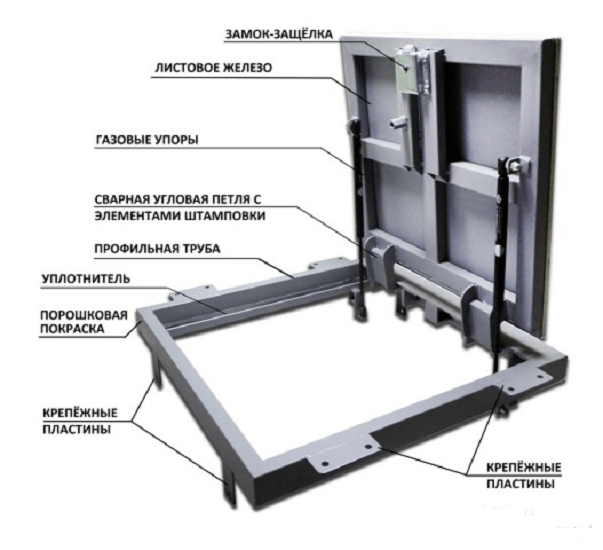 ЗАМОК-ЗАЩЁЛКА

ЛИСТОВОЕ ЖЕЛЕЗО

ГАЗОВЫЕ УПОРЫ

СВАРНАЯ УГЛОВАЯ ПЕТЛЯ С ЭЛЕМЕНТАМИ ШТАМПОВКИ

ПРОФИЛЬНАЯ ТРУБА

УПЛОТНИТЕЛЬ

ПОРОШКОВАЯ ПОКРАСКА

КРЕПЁЖНЫЕ ПЛАСТИНЫ

КРЕПЁЖНЫЕ ПЛАСТИНЫ