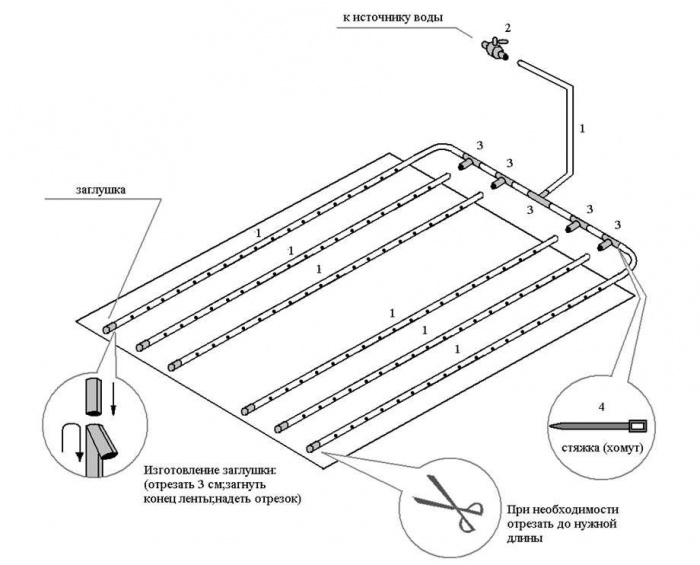 к источнику воды

2

1

3

3

3

3

3

заглушка

1

1

1

1

1

1

4

стяжка (хомут)

Изготовление заглушки: (отрезать 3 см;загнуть конец ленты;надеть отрезок)

При необходимости отрезать до нужной длины