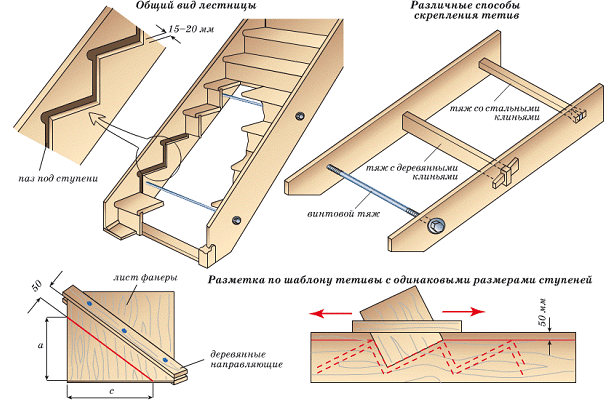 Общий вид лестницы

15–20 мм

паз под ступени

Различные способы скрепления тетив

тяж со стальными клиньями

тяж с деревянными клиньями

винтовой тяж

50

лист фанеры

a

c

деревянные направляющие

Разметка по шаблону тетивы с одинаковыми размерами ступеней

50 мм